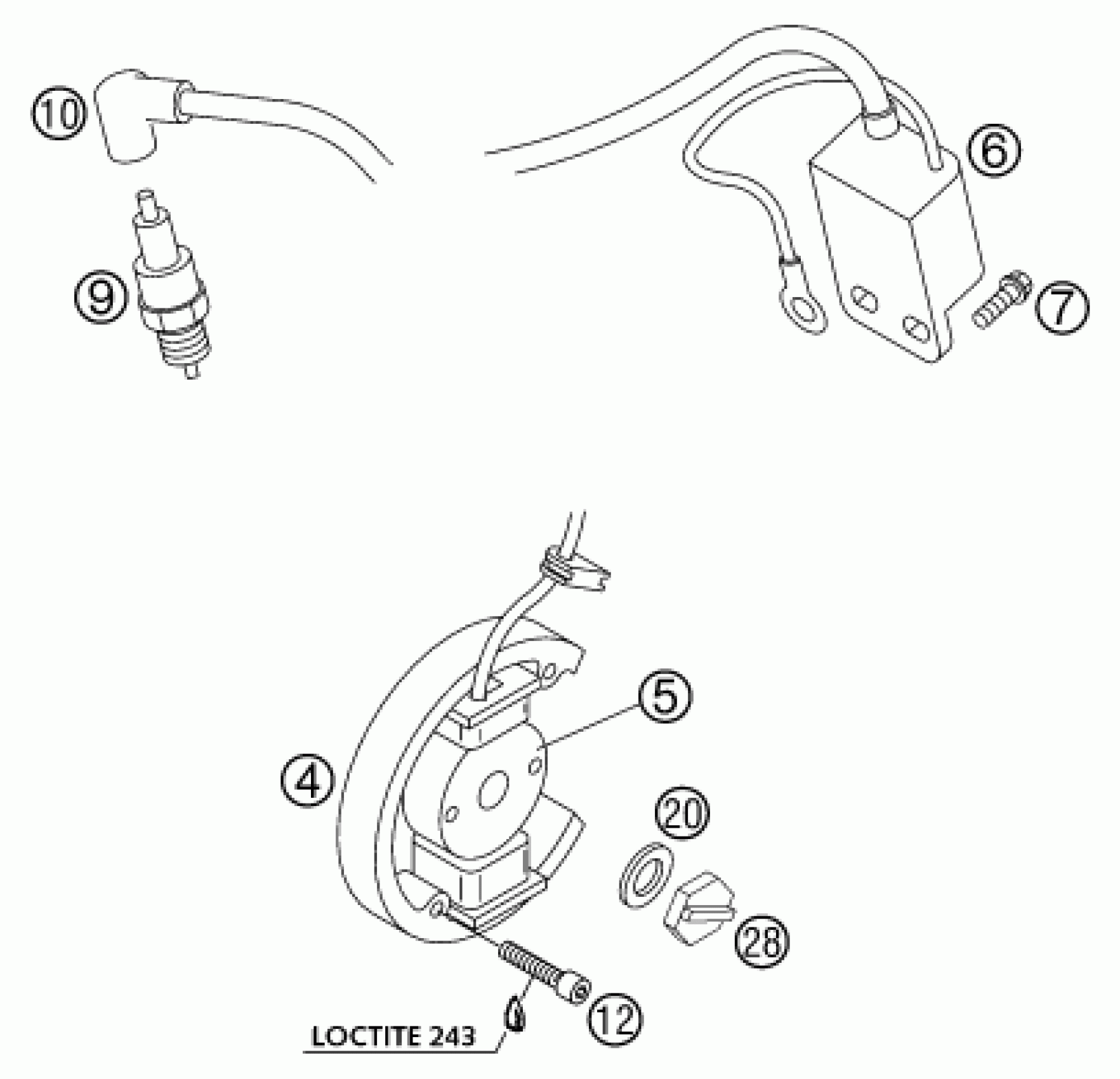 10
6
9
7
5
4
20
28
12
LOCTITE 243