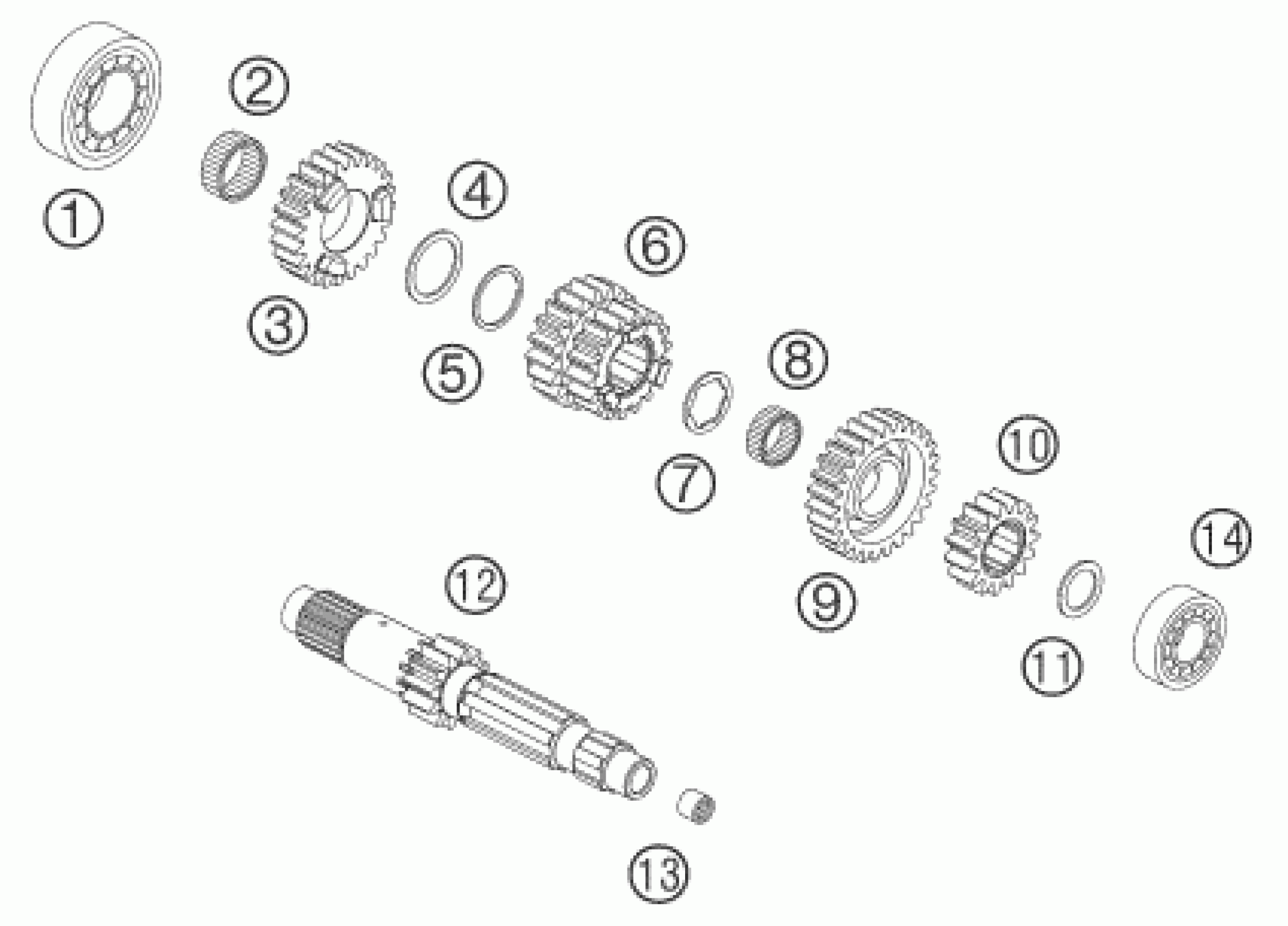 2
1
4
3
6
5
8
7
10
9
14
12
11
13