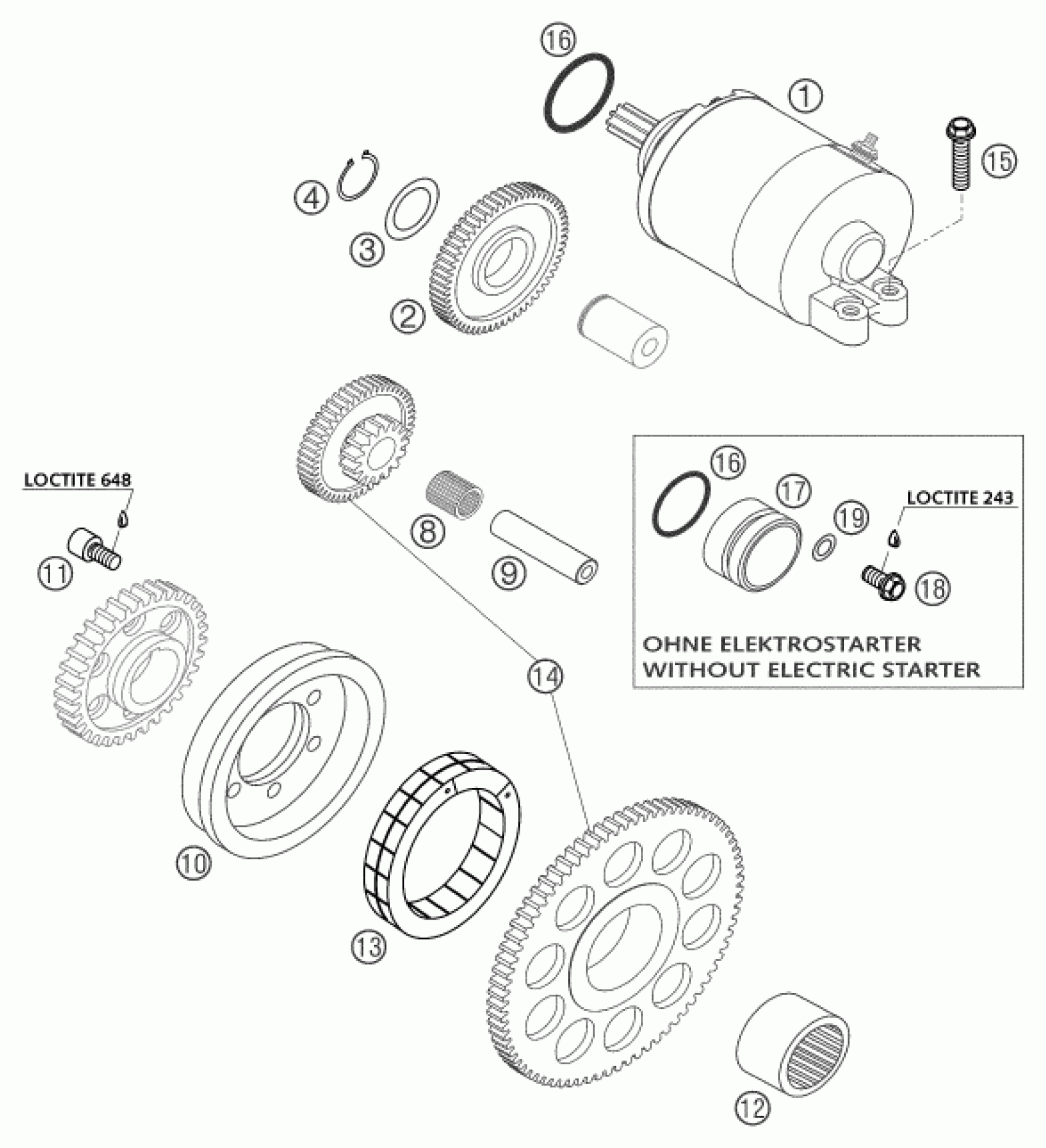 16
1
15
4
3
2
LOCTITE 648
11
8
9
16
17
19
LOCTITE 243
18
OHNE ELEKTROSTARTER
WITHOUT ELECTRIC STARTER
14
10
13
12