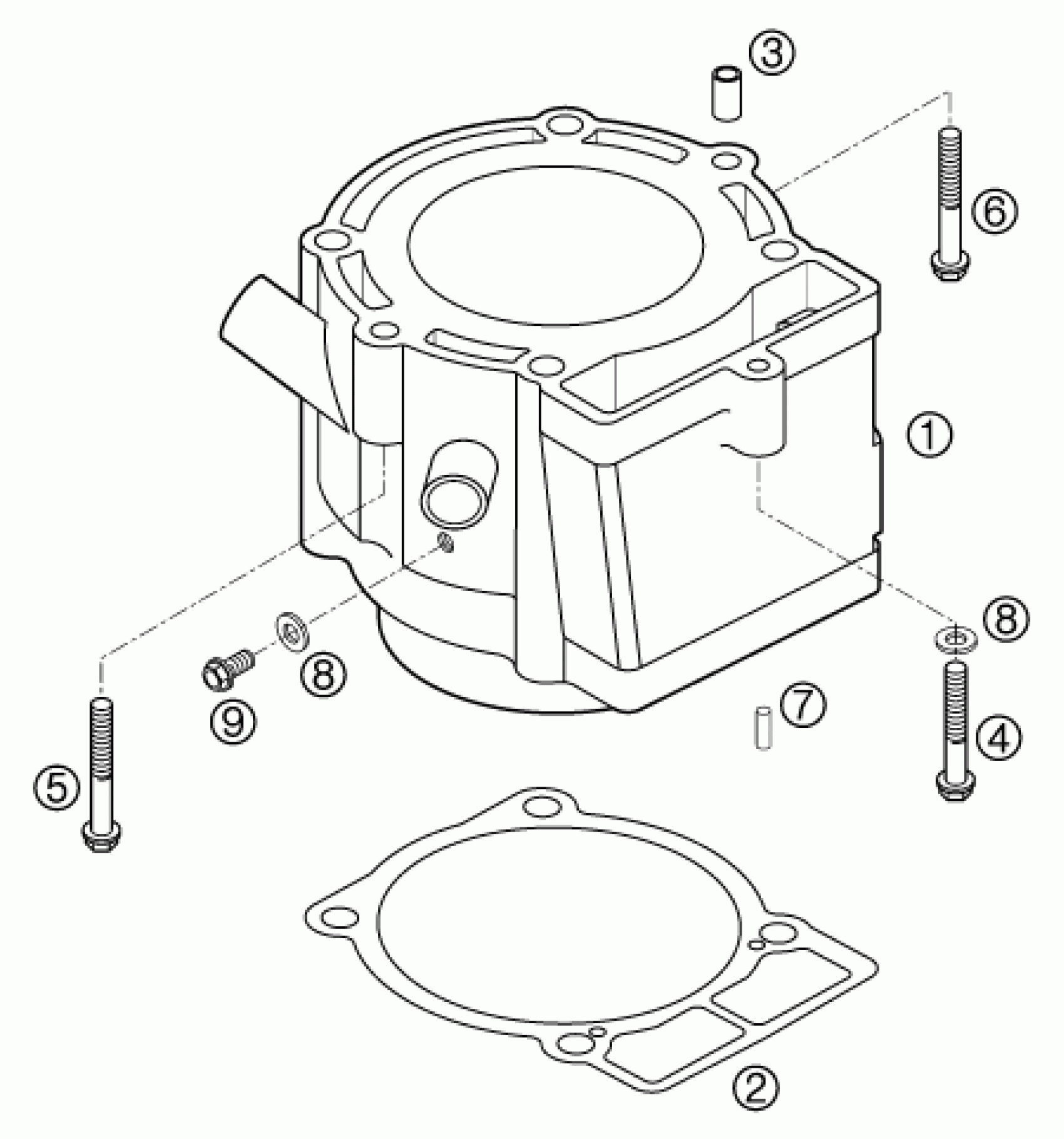 3
6
1
8
8
9
7
4
5
2