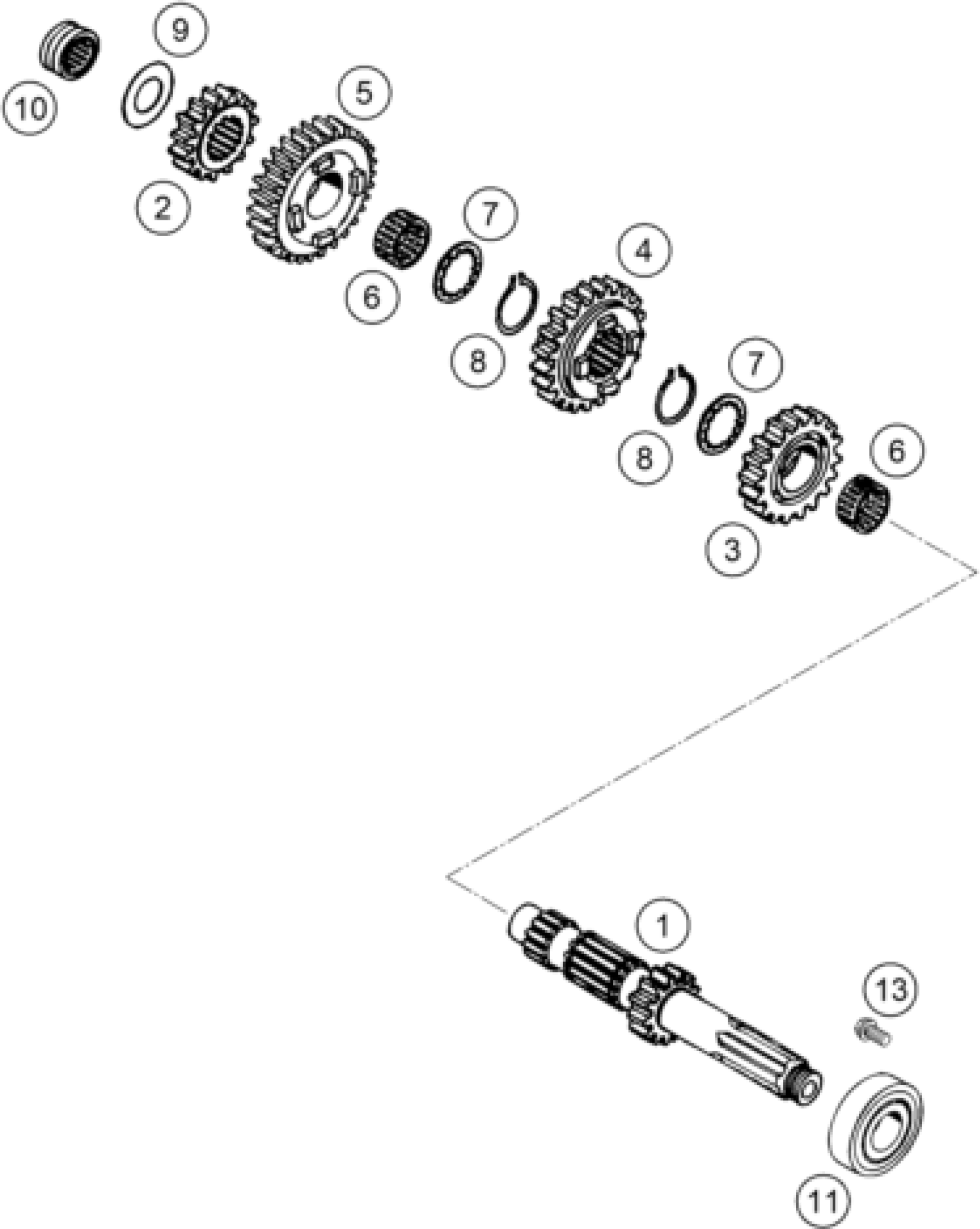 9
10
5
2
7
6
4
8
7
8
6
3
1
13
11