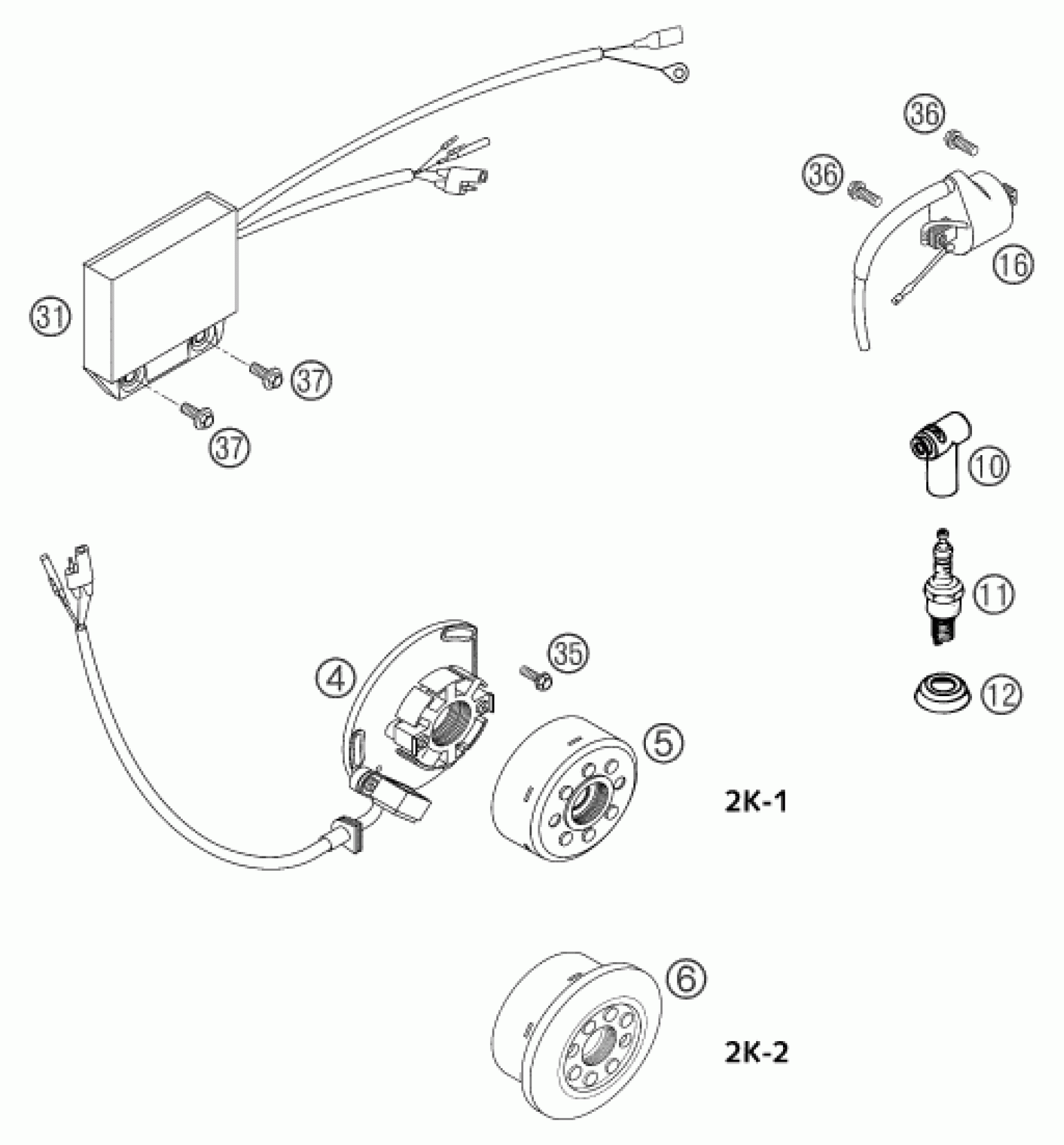 36
36
16
31
37
37
10
11
35
4
12
5
2K-1
6
2K-2