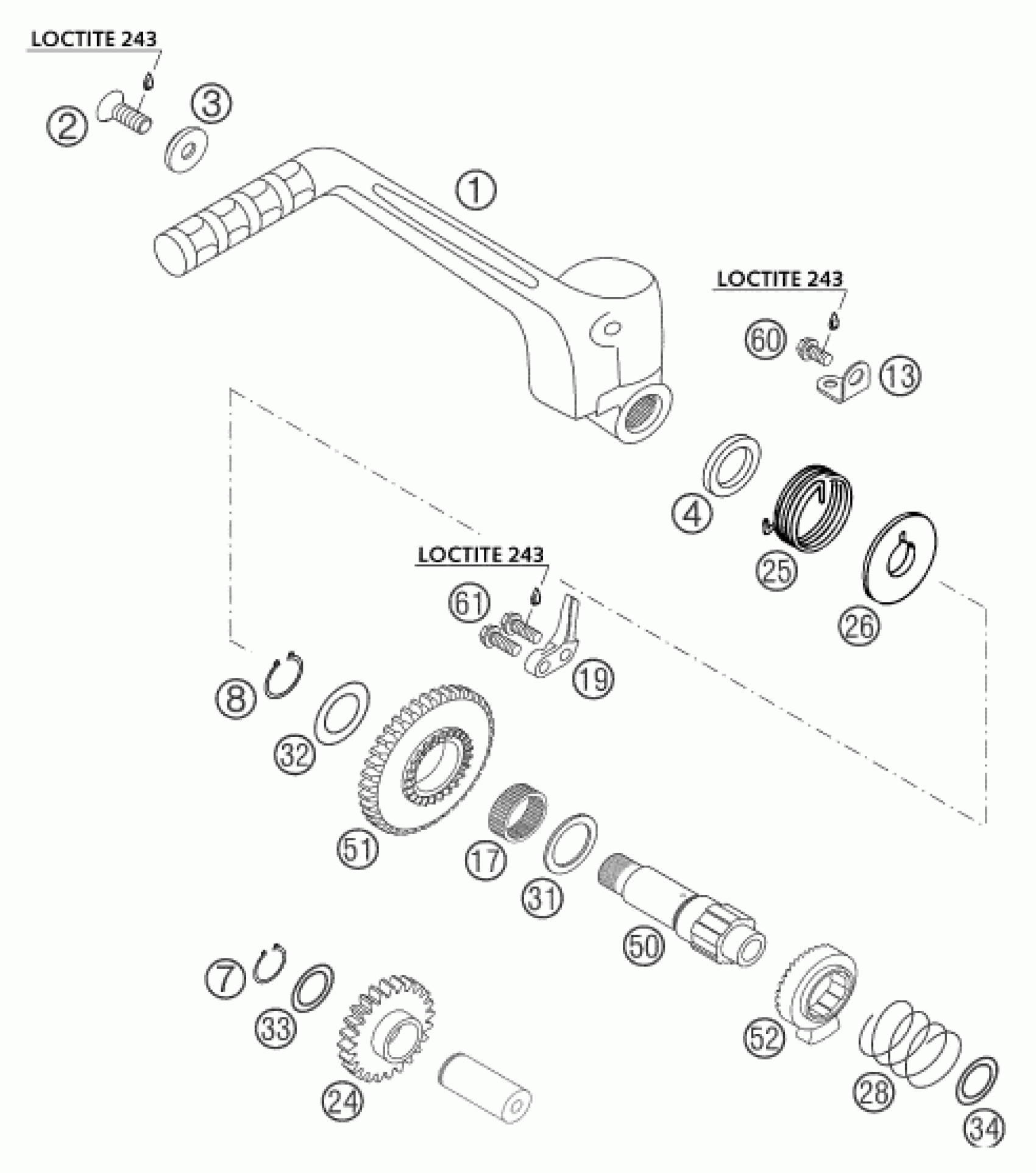 LOCTITE 243

2

3

1

LOCTITE 243

60

13

4

25

26

LOCTITE 243

61

19

8

32

51

17

31

50

7

33

24

52

28

34