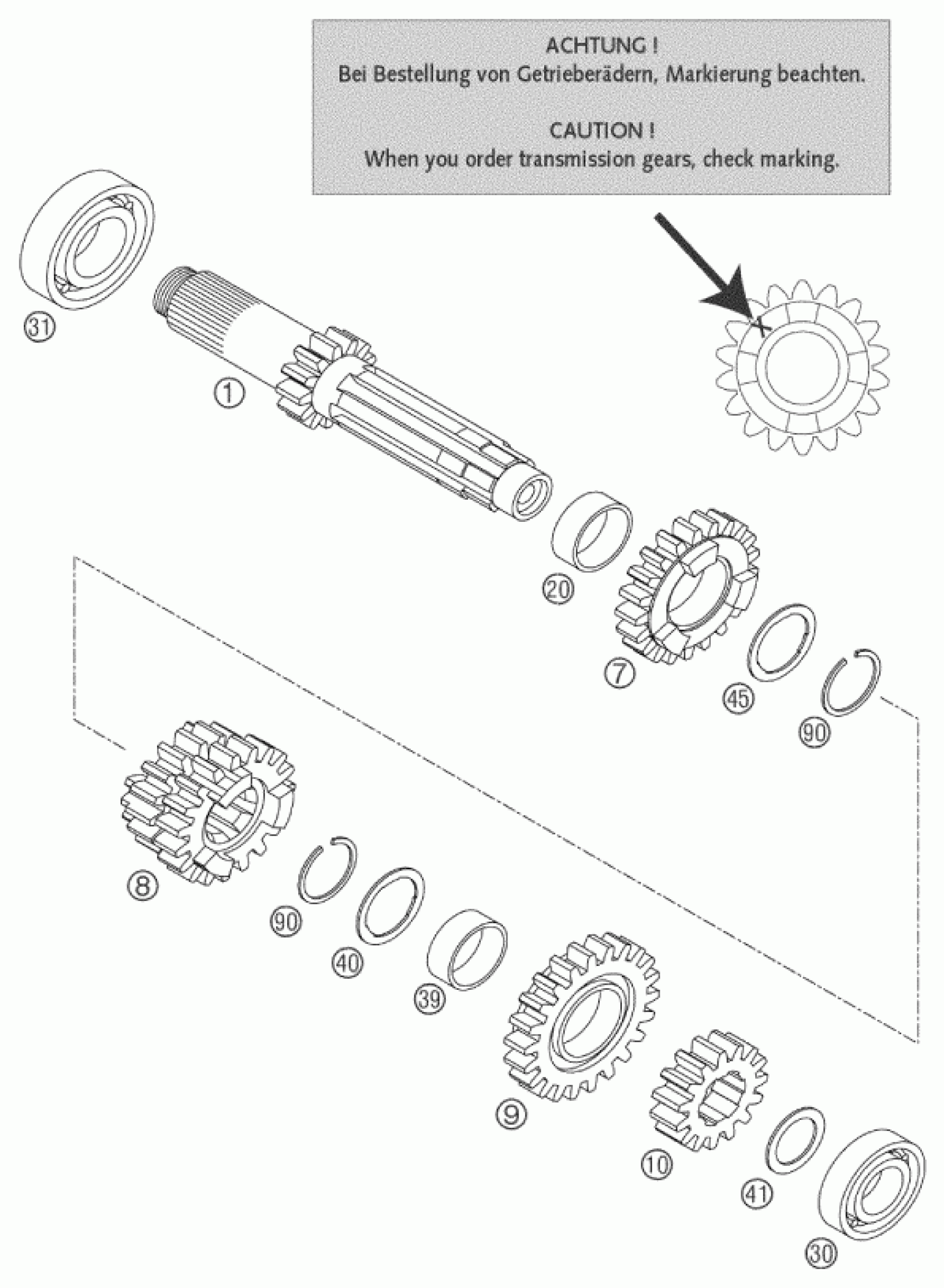 ACHTUNG !
Bei Bestellung von Getrieberädern, Markierung beachten.

CAUTION !
When you order transmission gears, check marking.

31

1

20

7

45

90

8

90

40

39

9

10

41

30