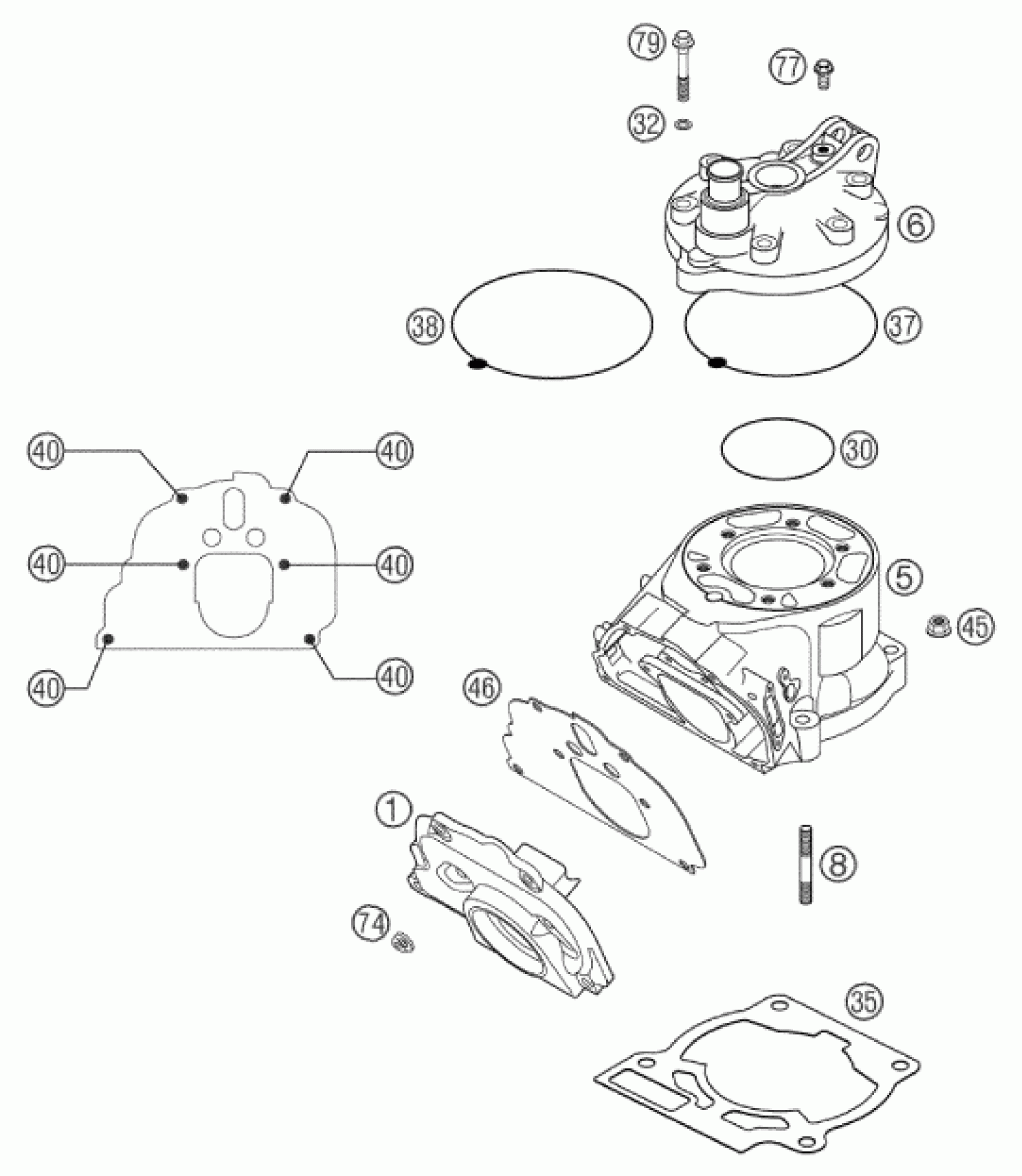 79
77
32
6
38
37
40
40
30
40
40
5
45
40
40
46
1
8
74
35