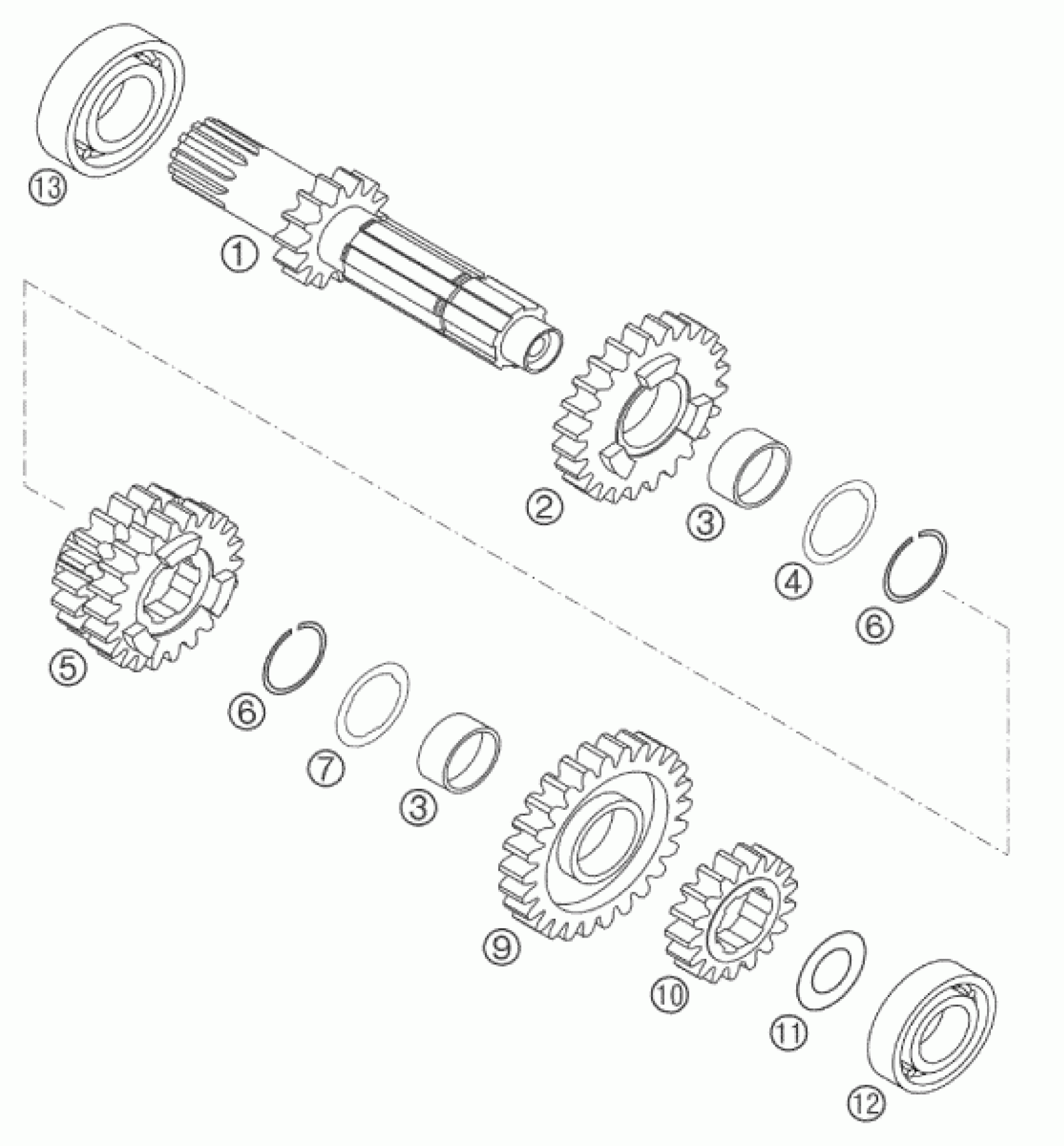 13
1
2
3
4
6
5
6
7
3
9
10
11
12