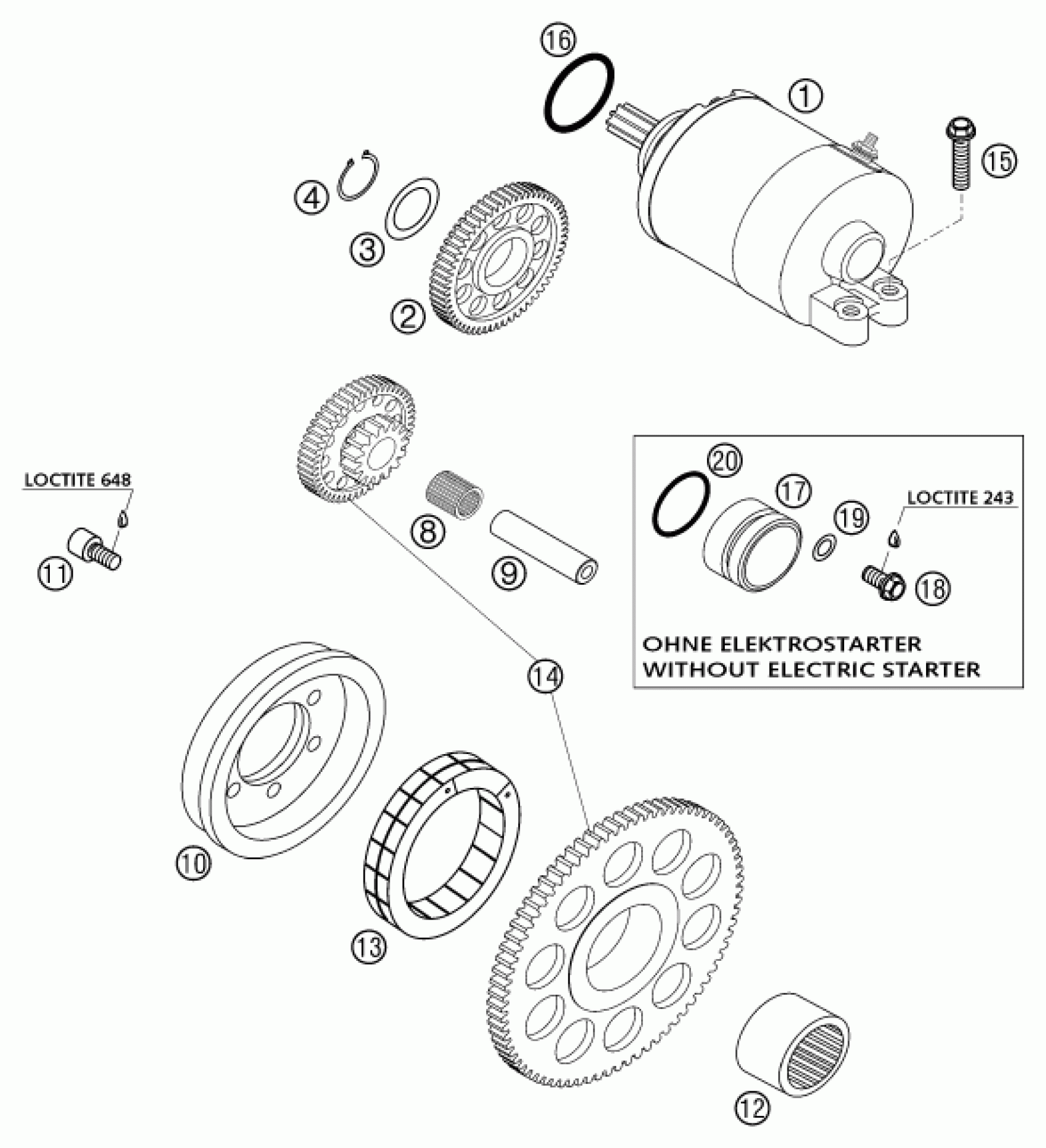 16
1
15
4
3
2
LOCTITE 648
11
8
9
20
17
19
LOCTITE 243
18
OHNE ELEKTROSTARTER
WITHOUT ELECTRIC STARTER
14
10
13
12