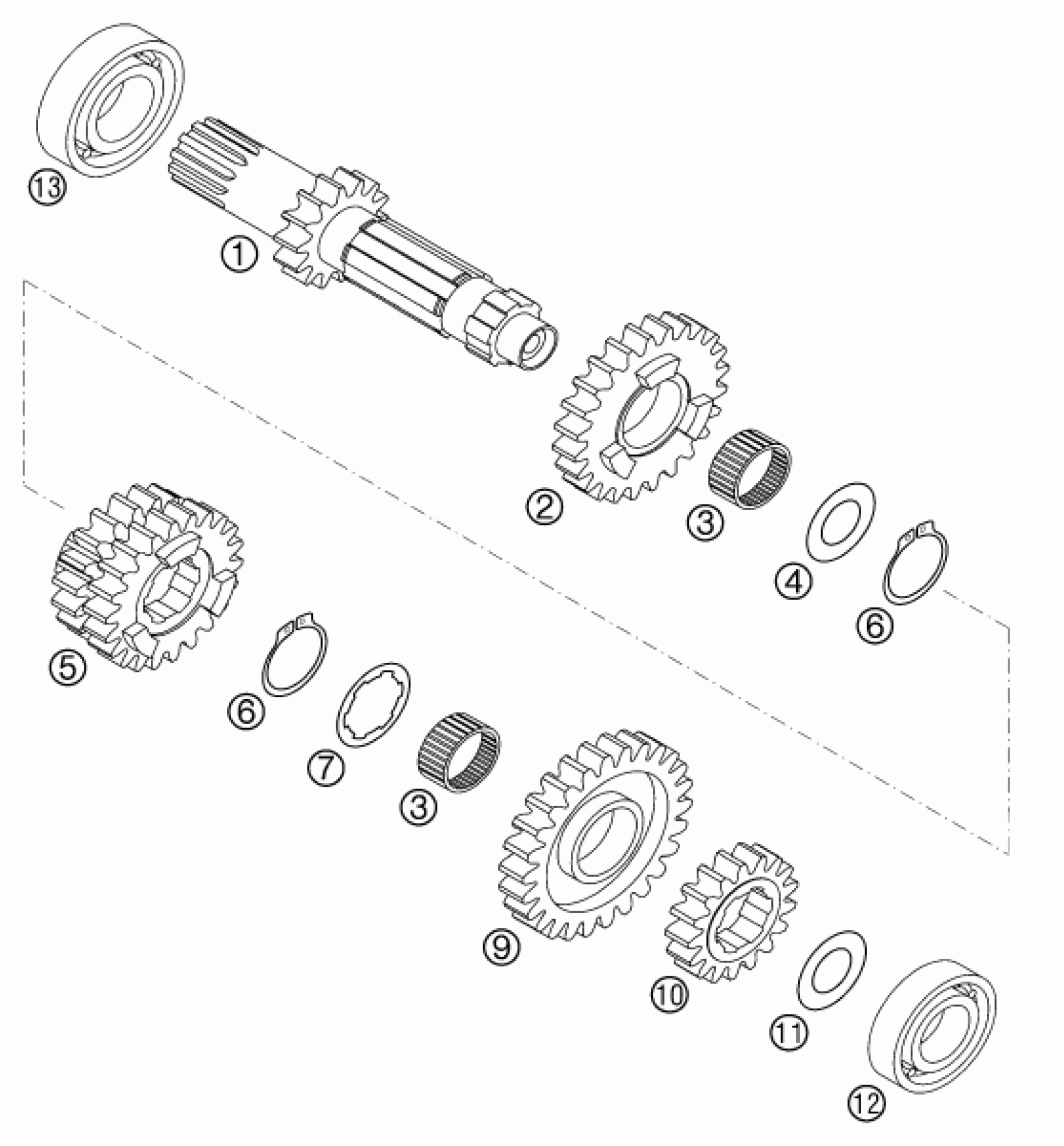 13
1
2
3
4
6
5
6
7
3
9
10
11
12