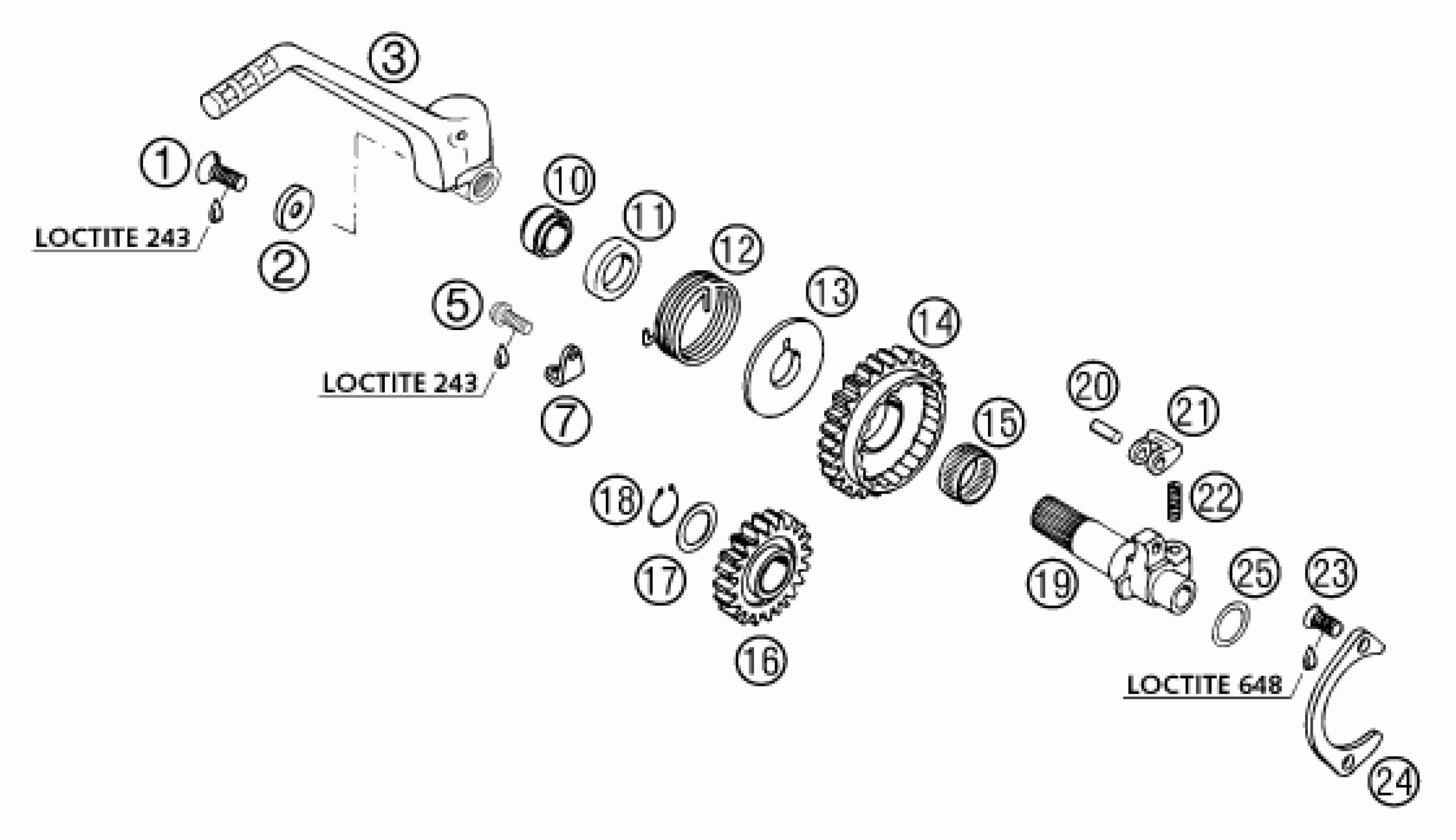 3

1

LOCTITE 243

2

10

11

12

5

LOCTITE 243

7

13

14

15

20

21

22

18

17

16

19

25

23

LOCTITE 648

24