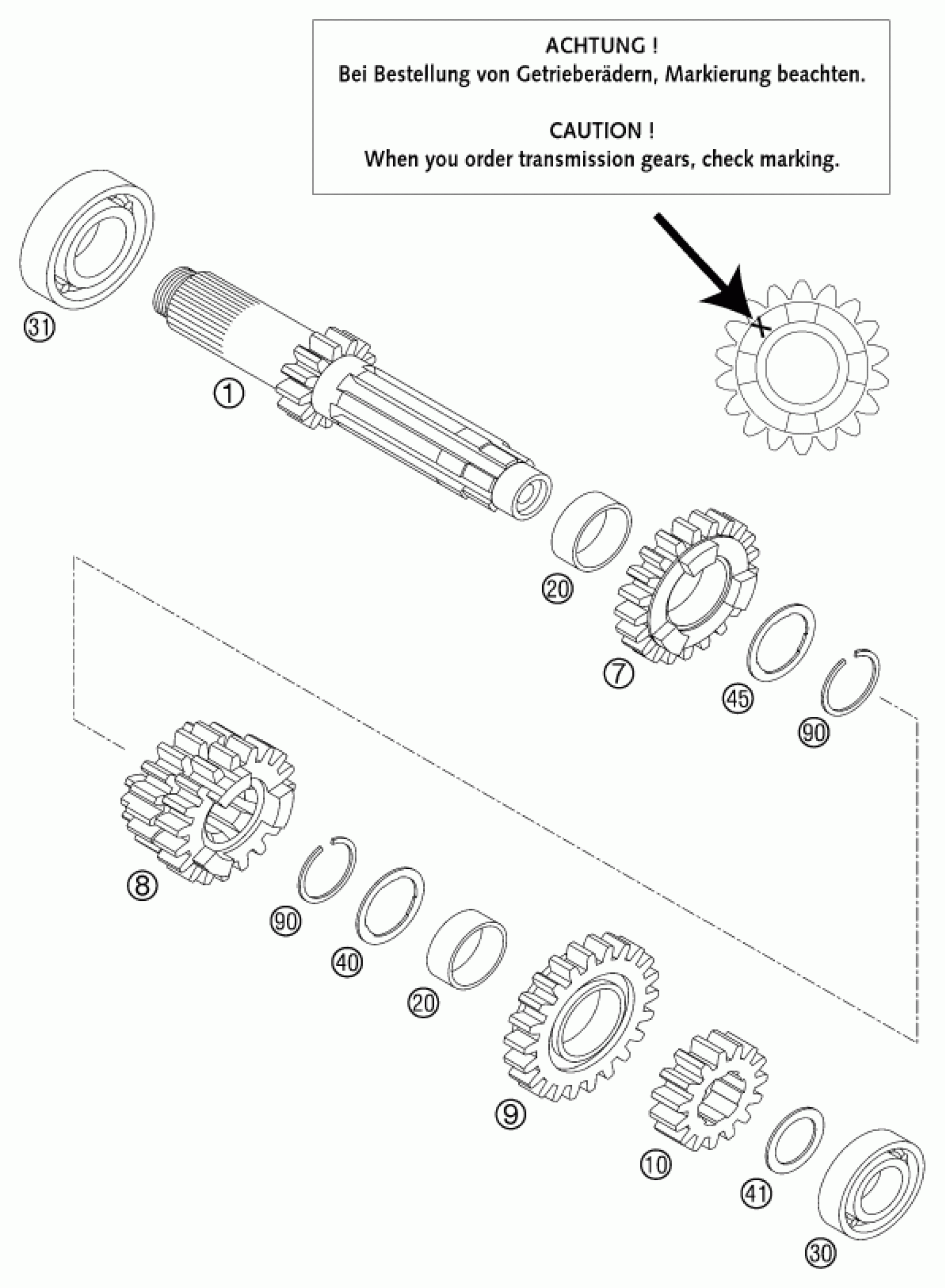 ACHTUNG !
Bei Bestellung von Getrieberädern, Markierung beachten.

CAUTION !
When you order transmission gears, check marking.

31

1

20

7

45

90

8

90

40

20

9

10

41

30