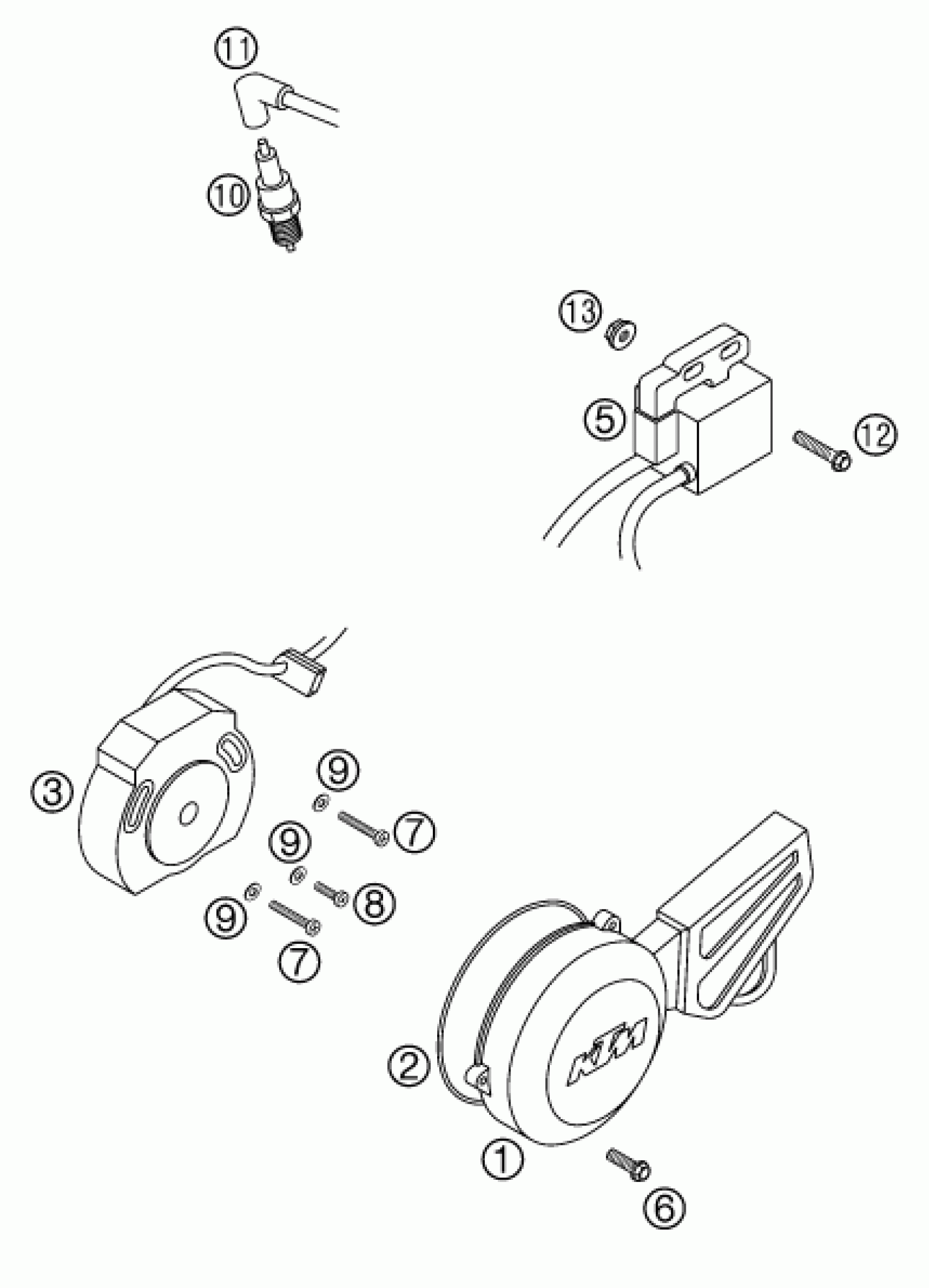 11
10
13
5
12
3
9
7
9
8
9
7
2
KTM
1
6