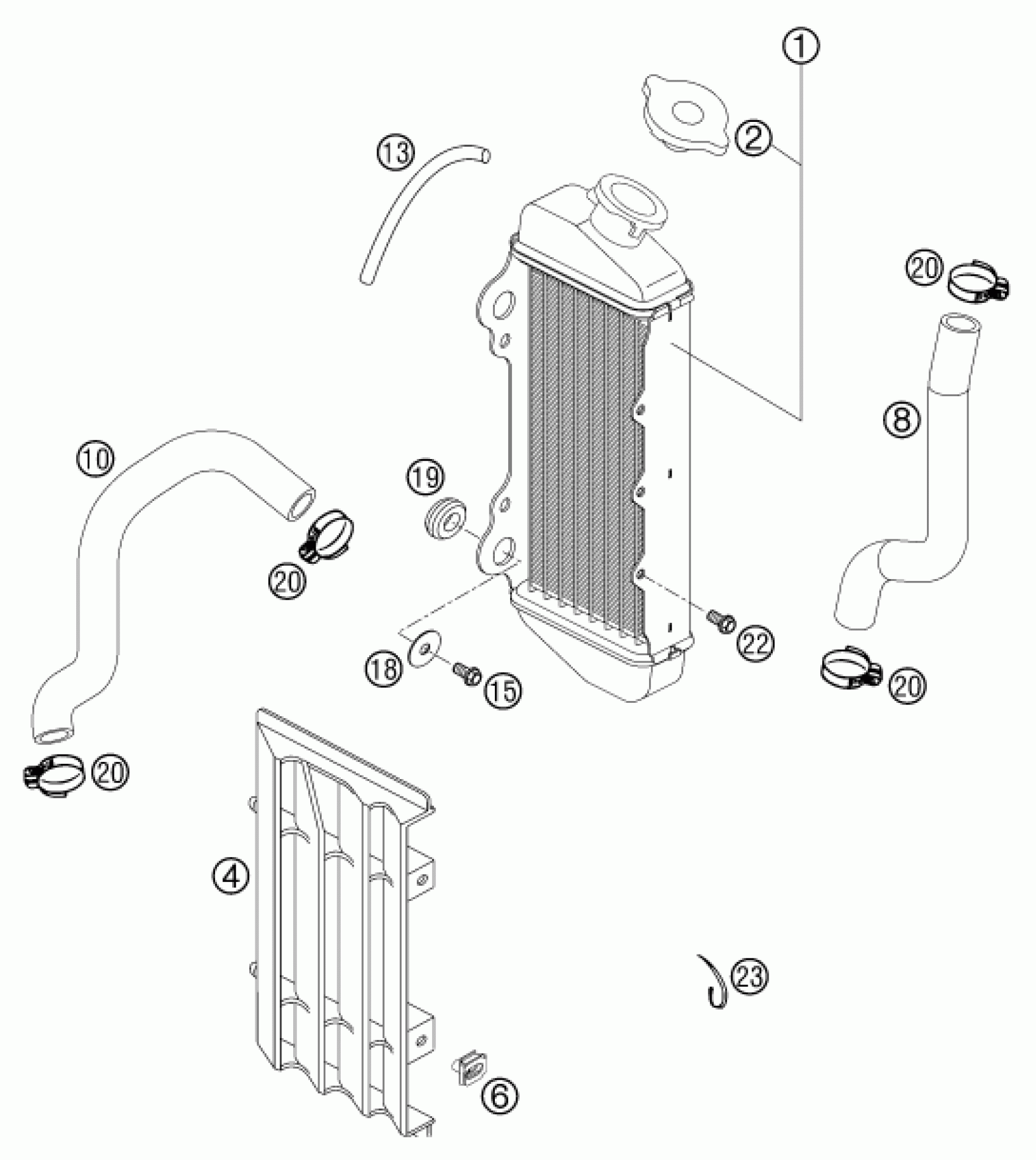 1
2
13
20
8
10
19
20
22
18
15
20
20
4
23
6