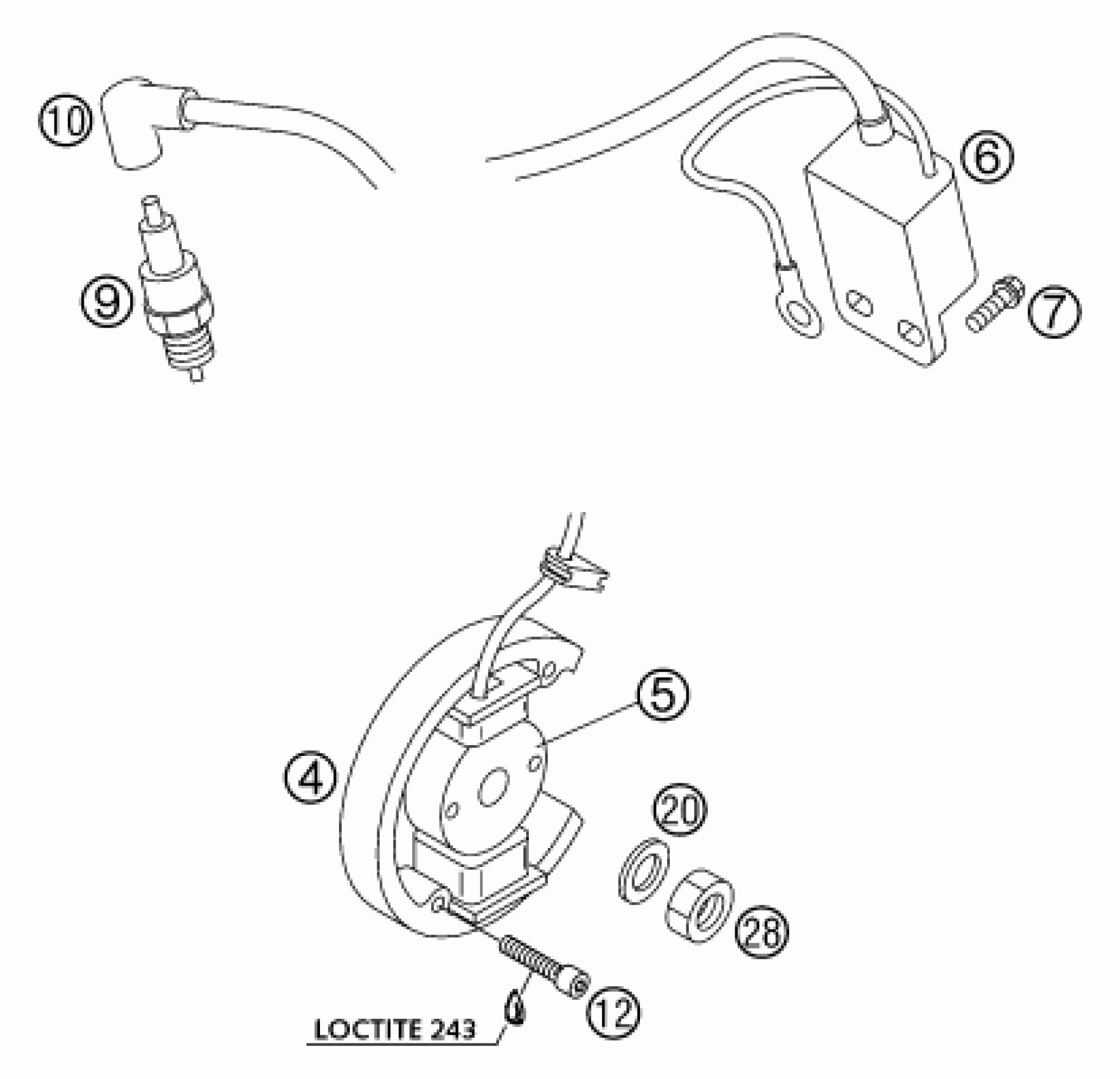 10
6
9
7
5
4
20
28
12
LOCTITE 243