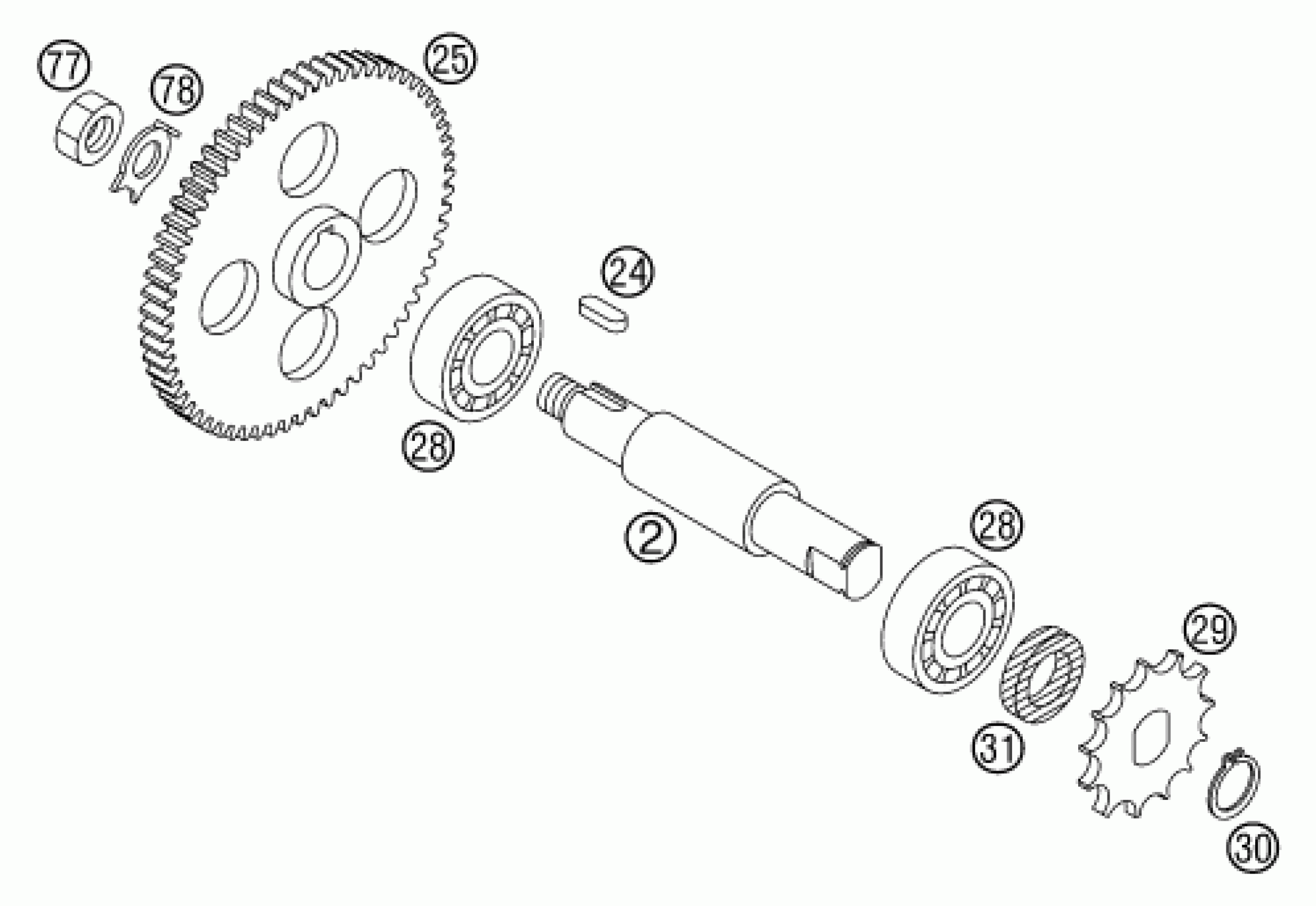 77
78
25
24
28
2
28
29
31
30