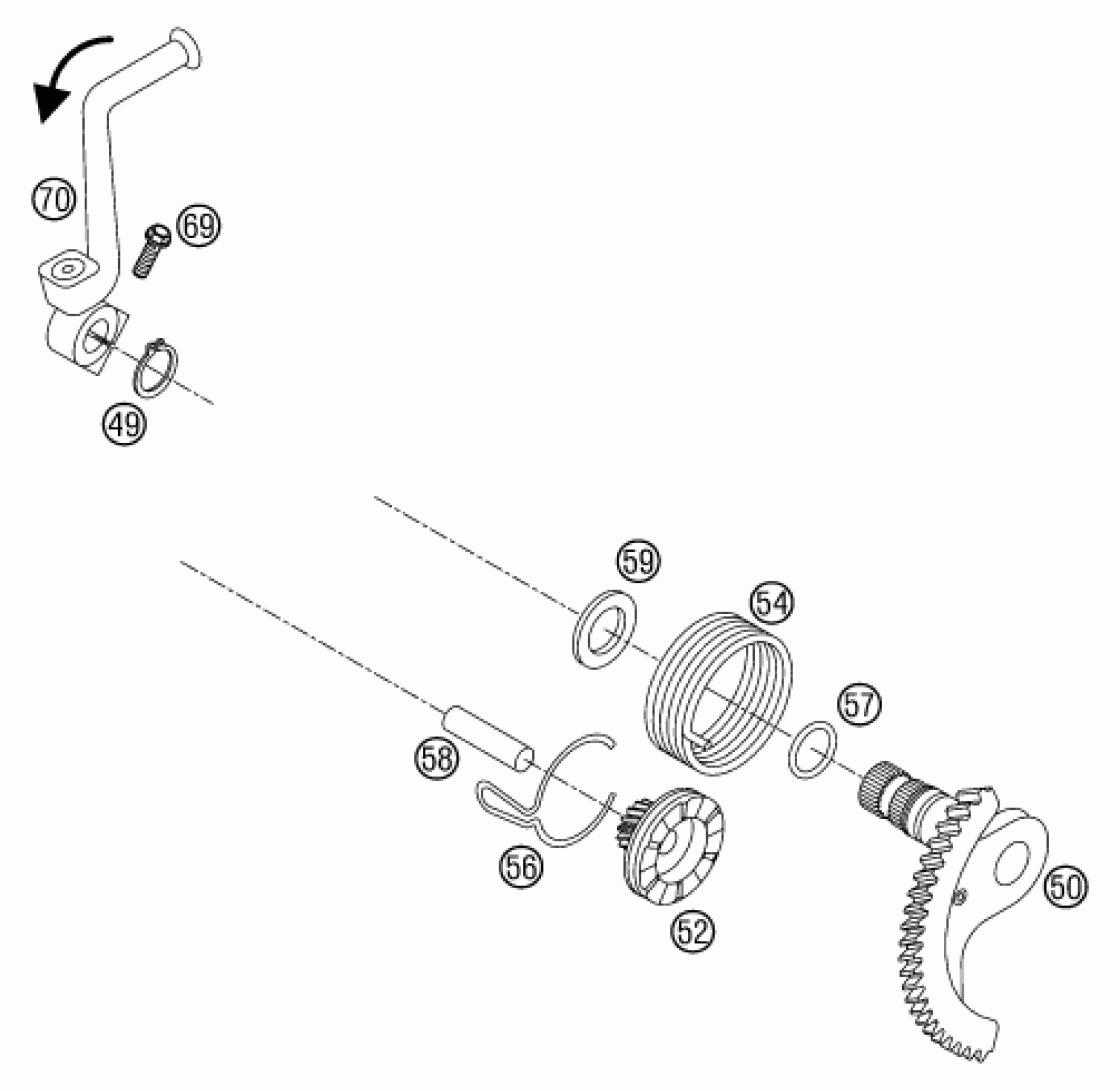 70
69
49
59
54
57
58
56
52
50