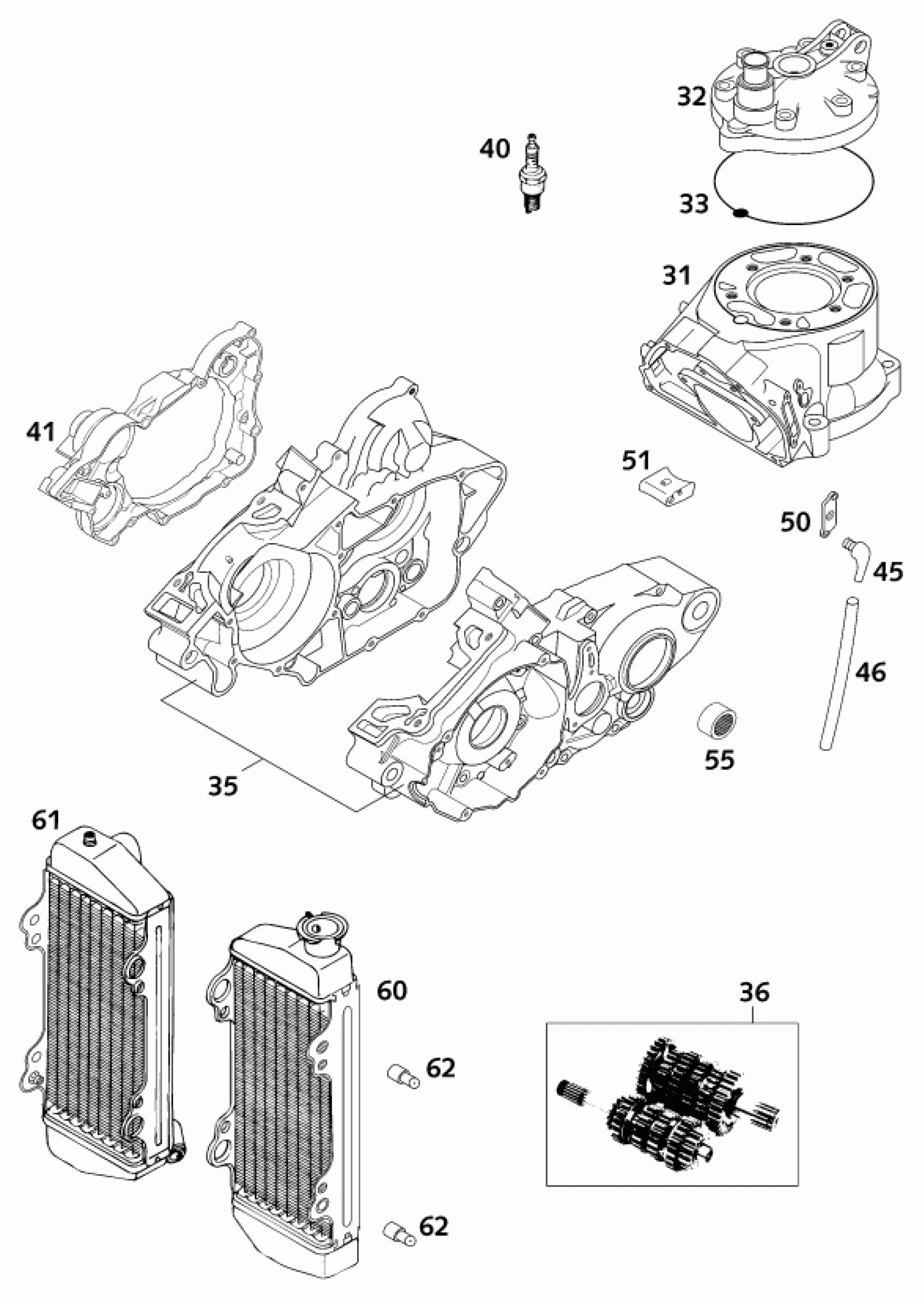 32
40
33
31
41
51
50
45
46
55
35
61
60
36
62
62