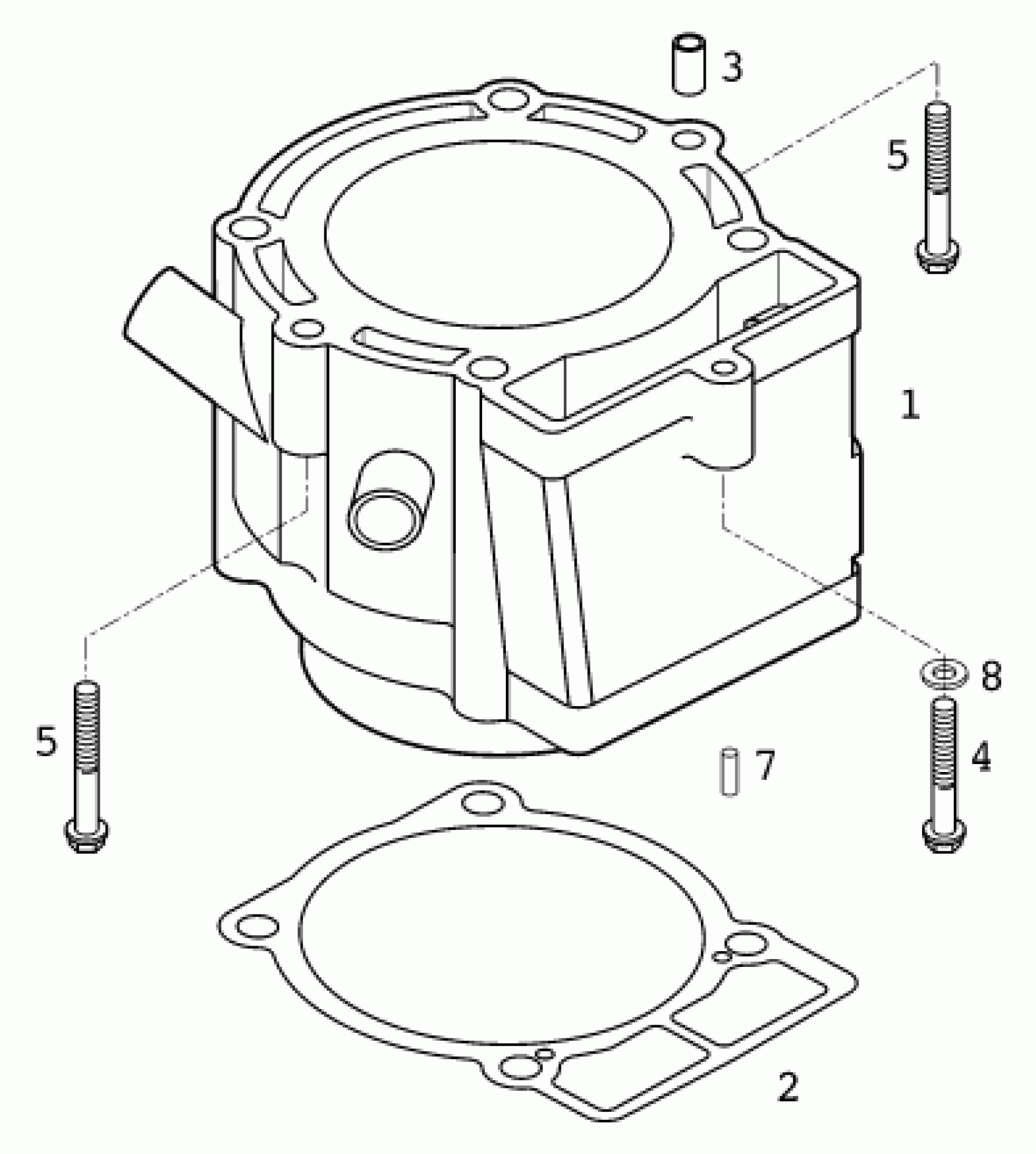 3
5
1
8
5
7
4
2