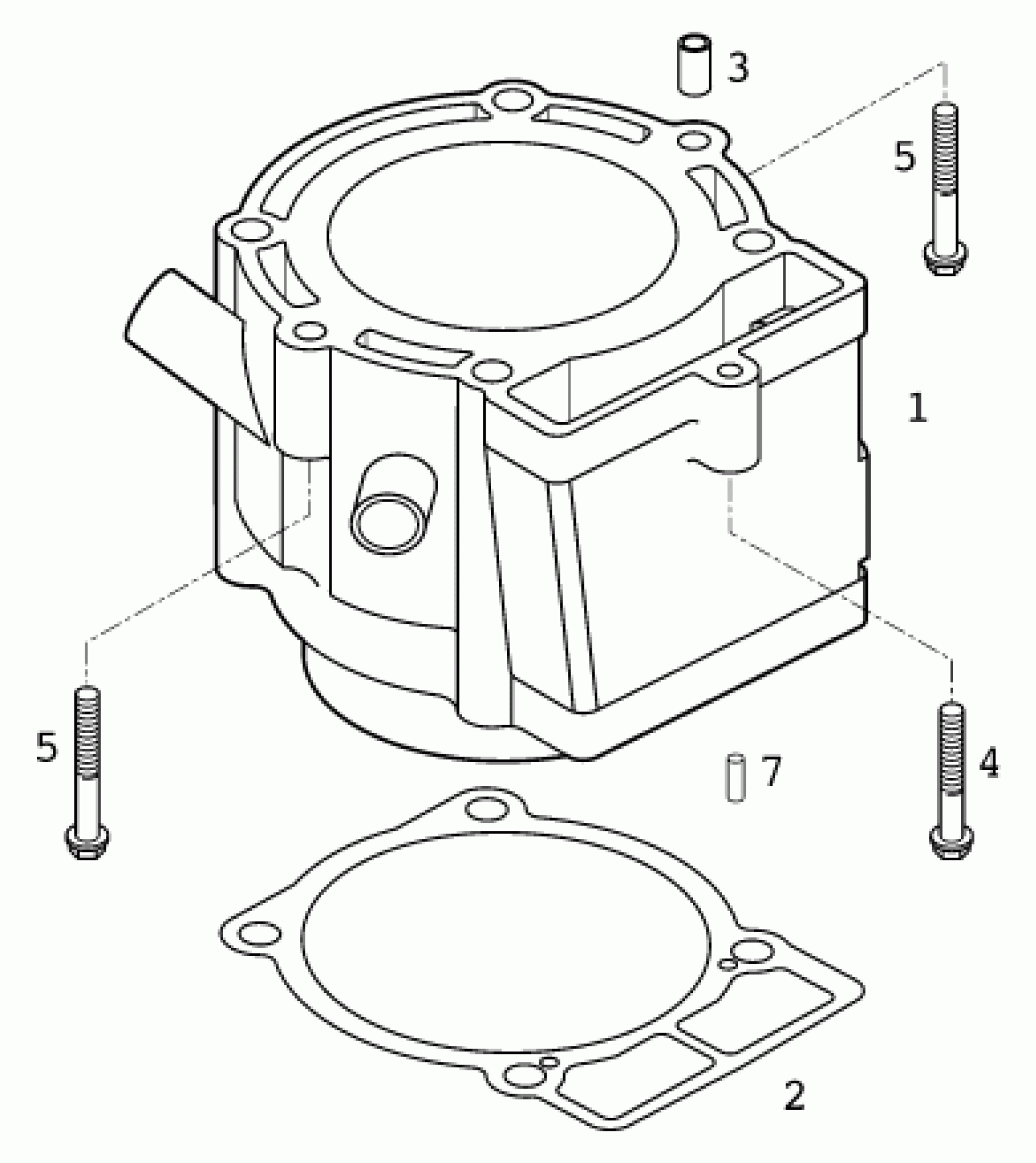 3
5
1
5
7
4
2