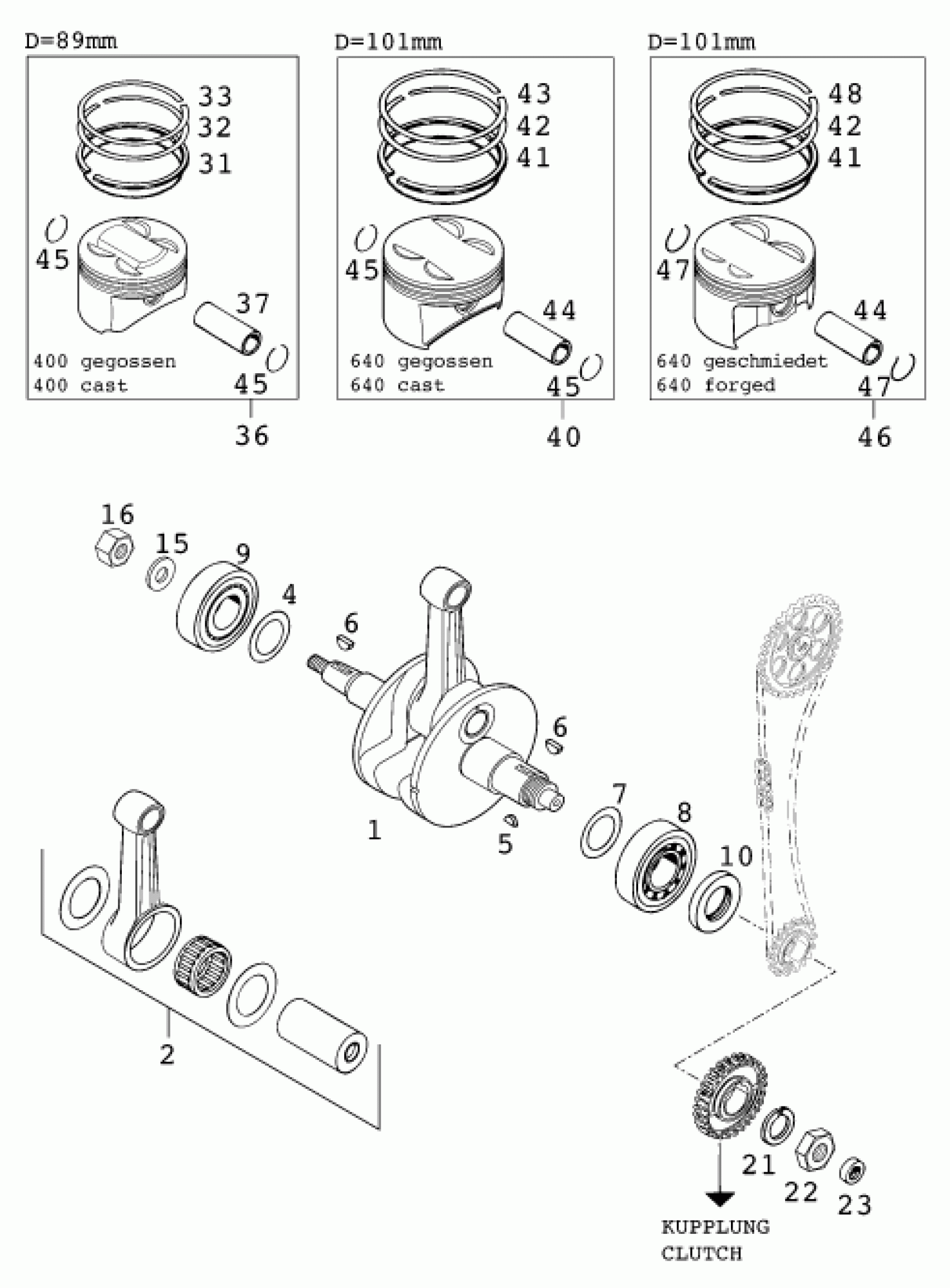 D=89mm

33
32
31
45
37
400 gegossen
400 cast
45
36

D=101mm

43
42
41
45
44
640 gegossen
640 cast
45
40

D=101mm

48
42
41
47
44
640 geschmiedet
640 forged
47
46

16
15
9
4
6
6
1
5
7
8
10
2
21
22
23
KUPPLUNG
CLUTCH