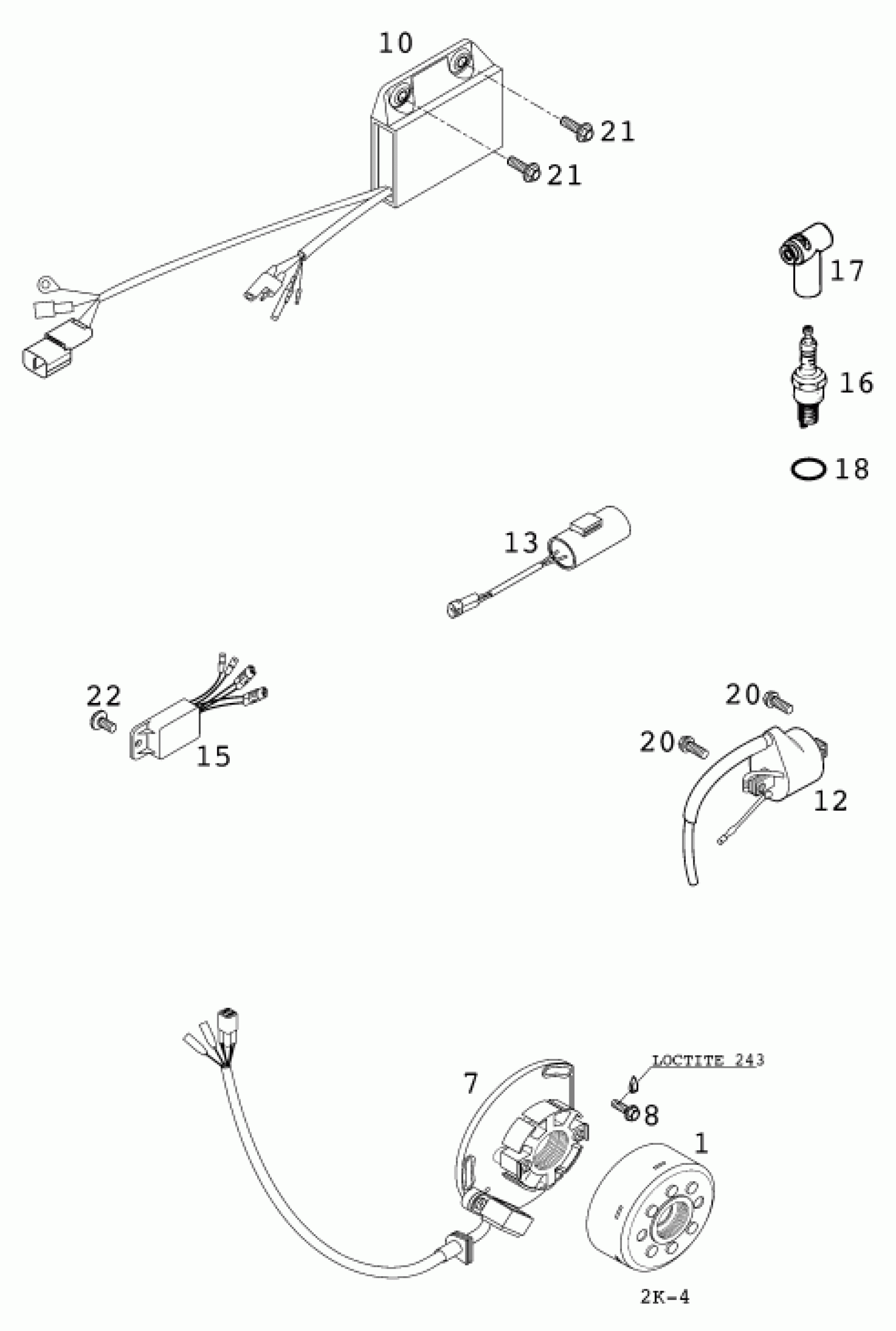 10
21
21
17
16
18
13
22
15
20
20
12
LOCTITE 243
7
8
1
2K-4