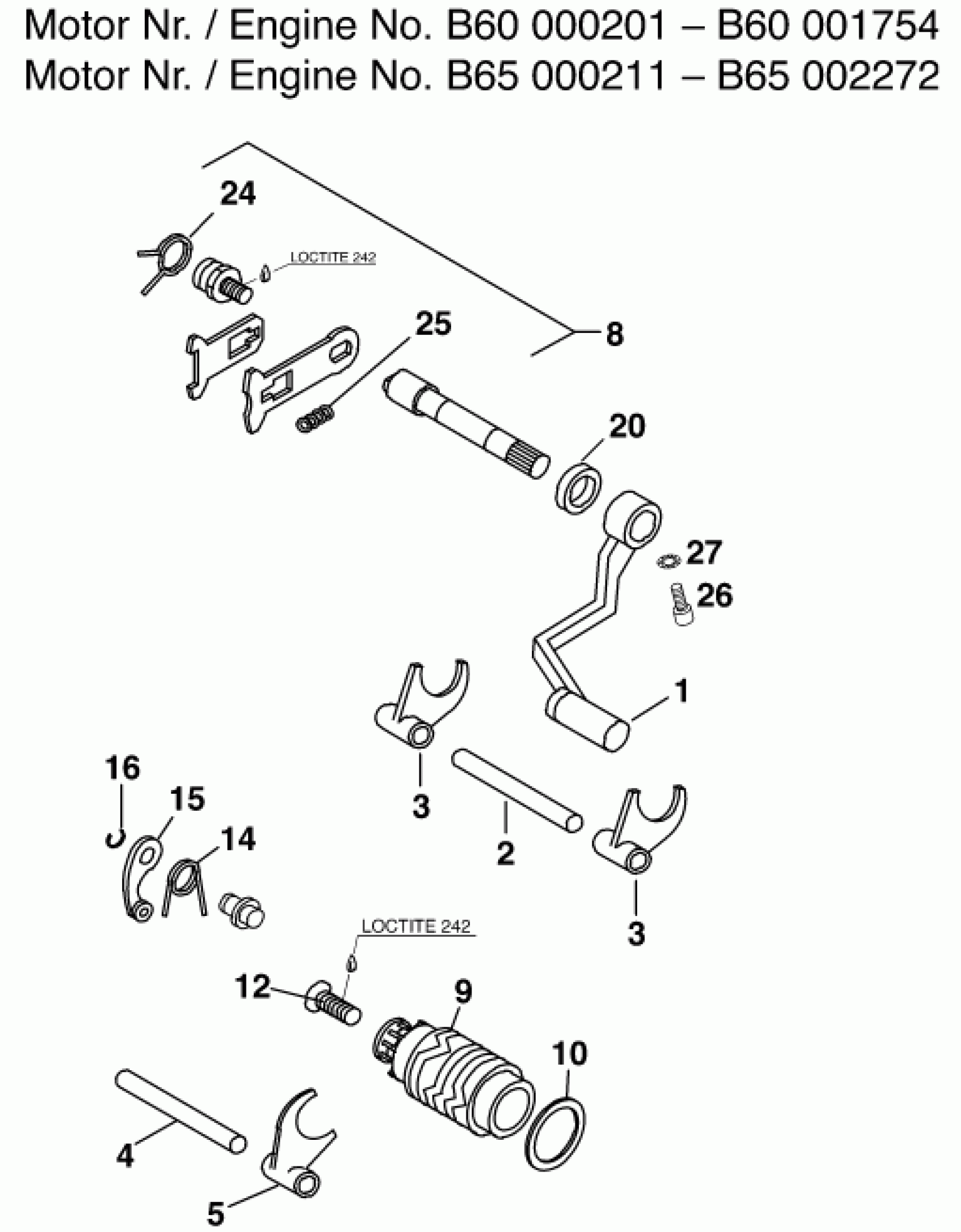 Motor Nr. / Engine No. B60 000201 – B60 001754
Motor Nr. / Engine No. B65 000211 – B65 002272

24
LOCTITE 242
25
8
20
27
26
1
3
2
3
16
15
14
LOCTITE 242
12
9
10
4
5