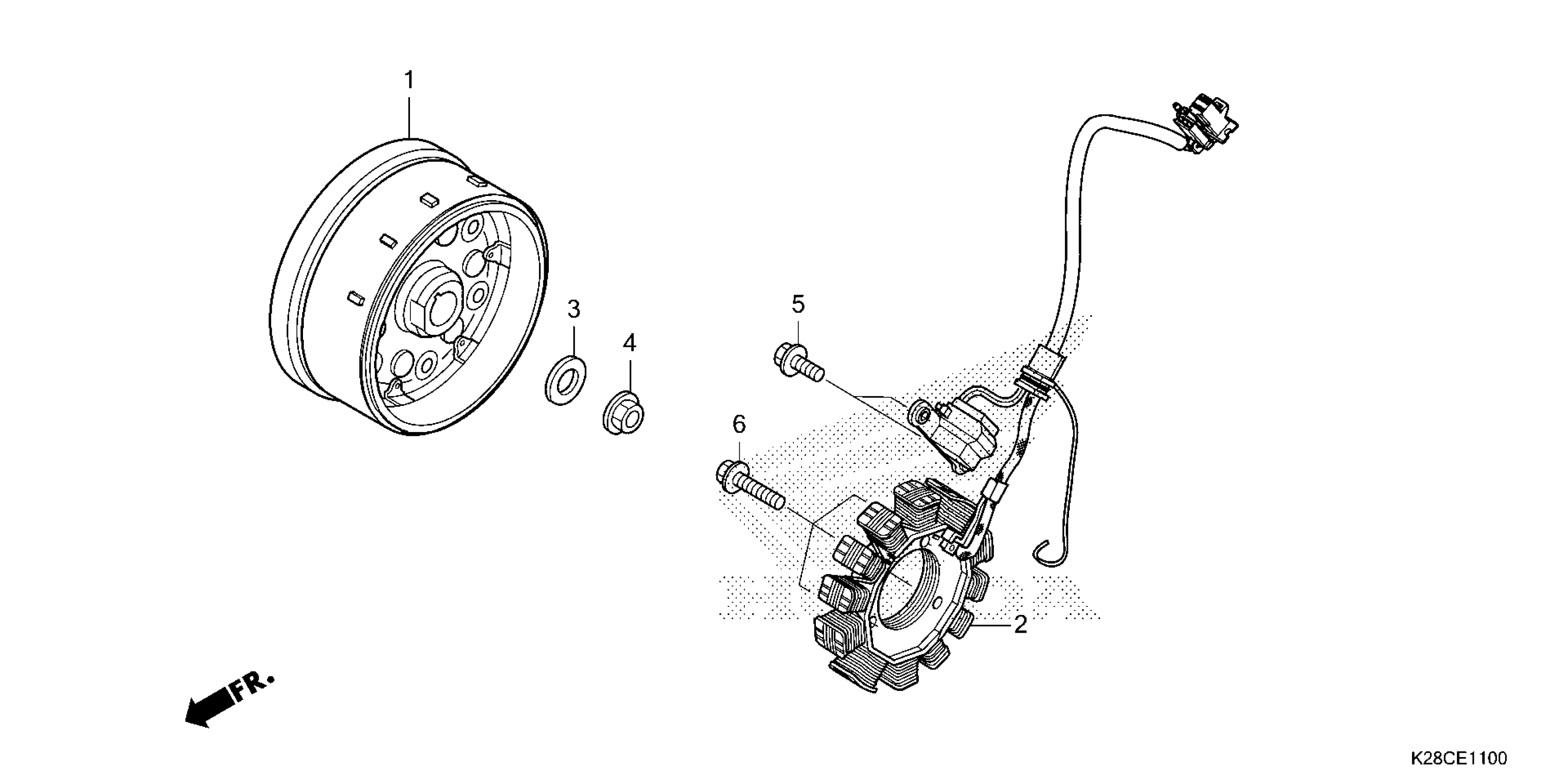 1

3

4

5

6

2

FR.

K28CE1100