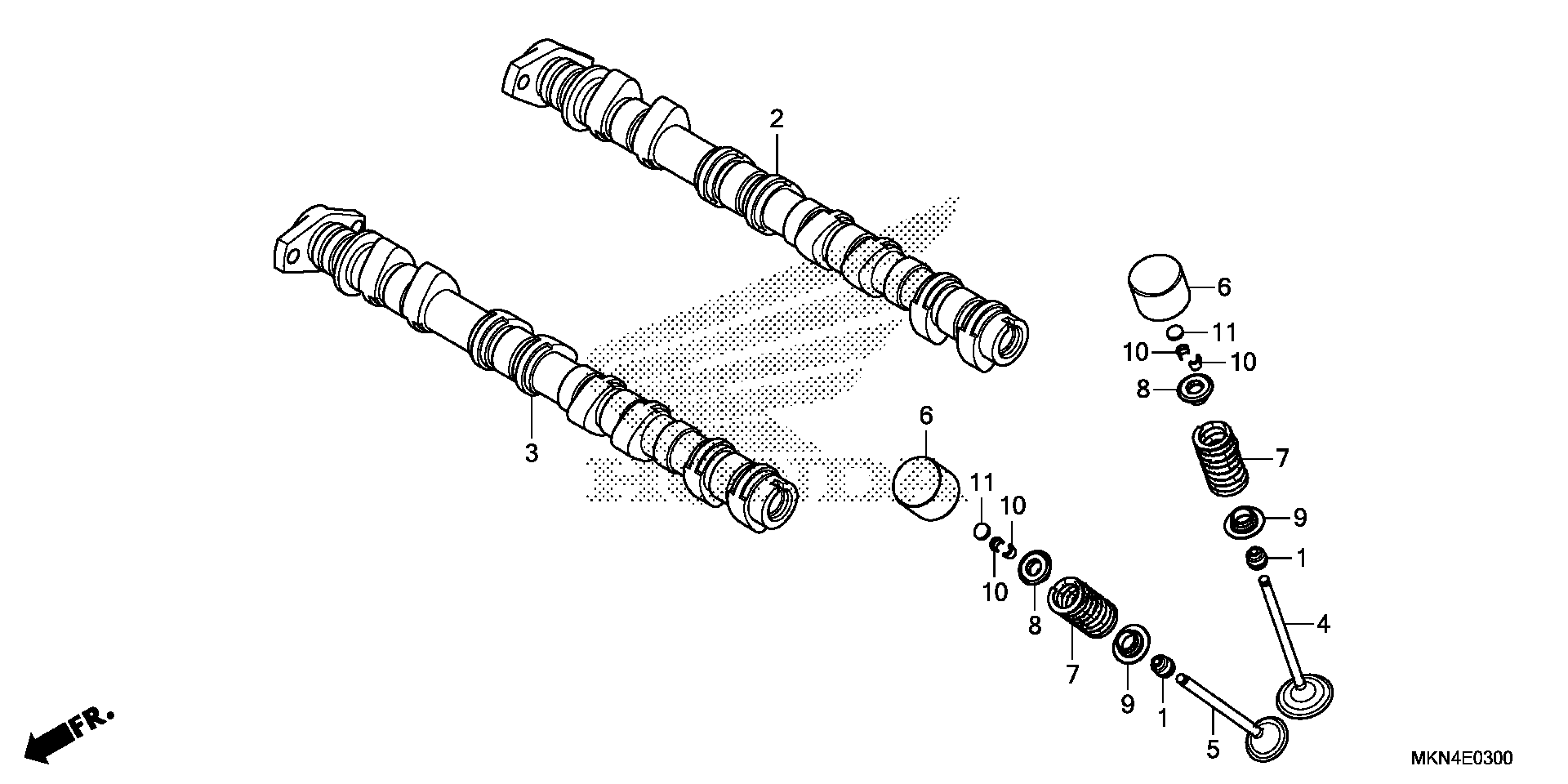 2
3
6
11
10
10
8
7
9
1
4
6
11
10
10
8
7
9
1
5
FR.
MKN4E0300