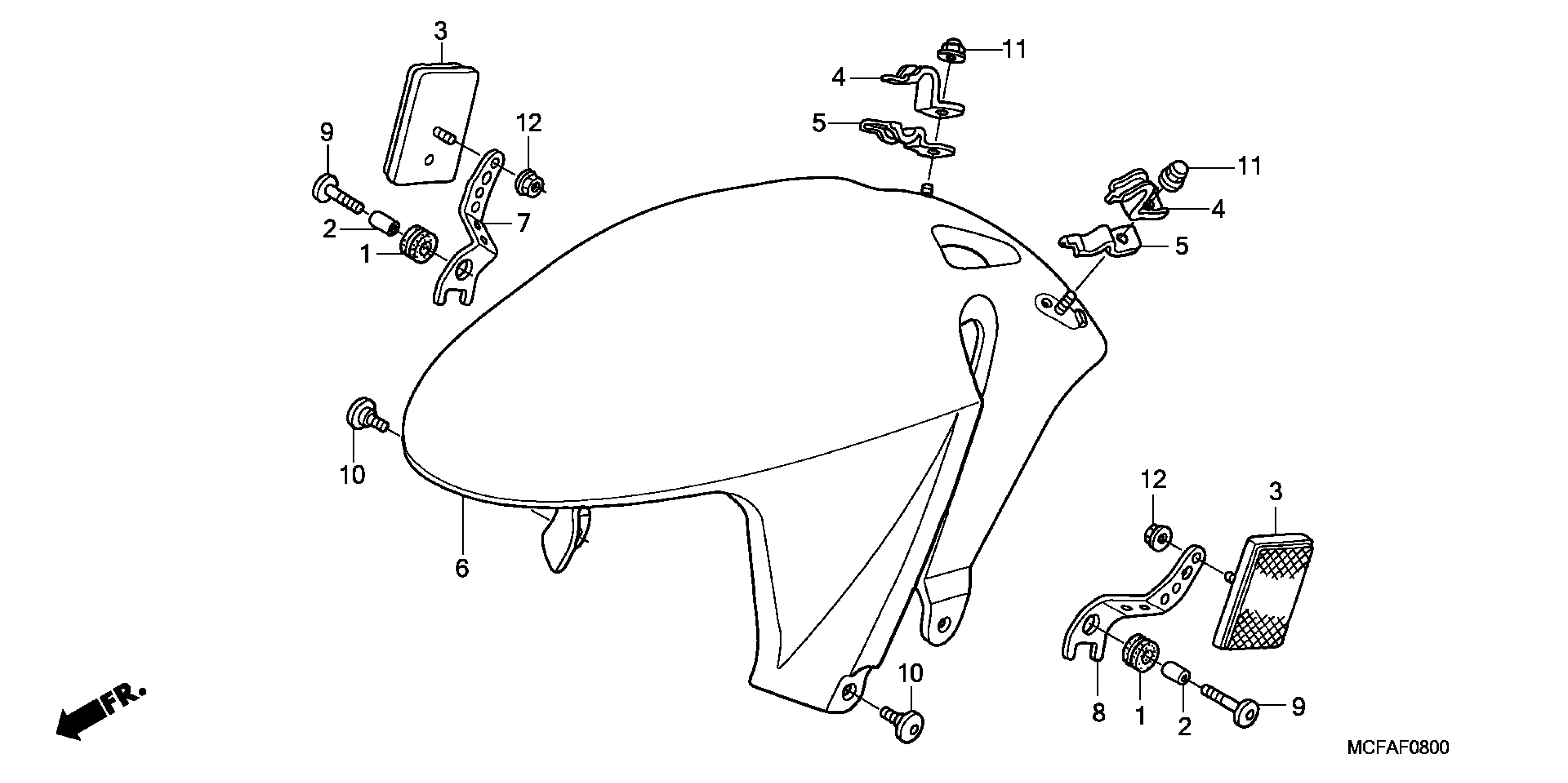 3
11
4
5
9
12
11
4
2
7
1
5
10
6
12
3
10
8
1
2
9
FR.
MCFAF0800