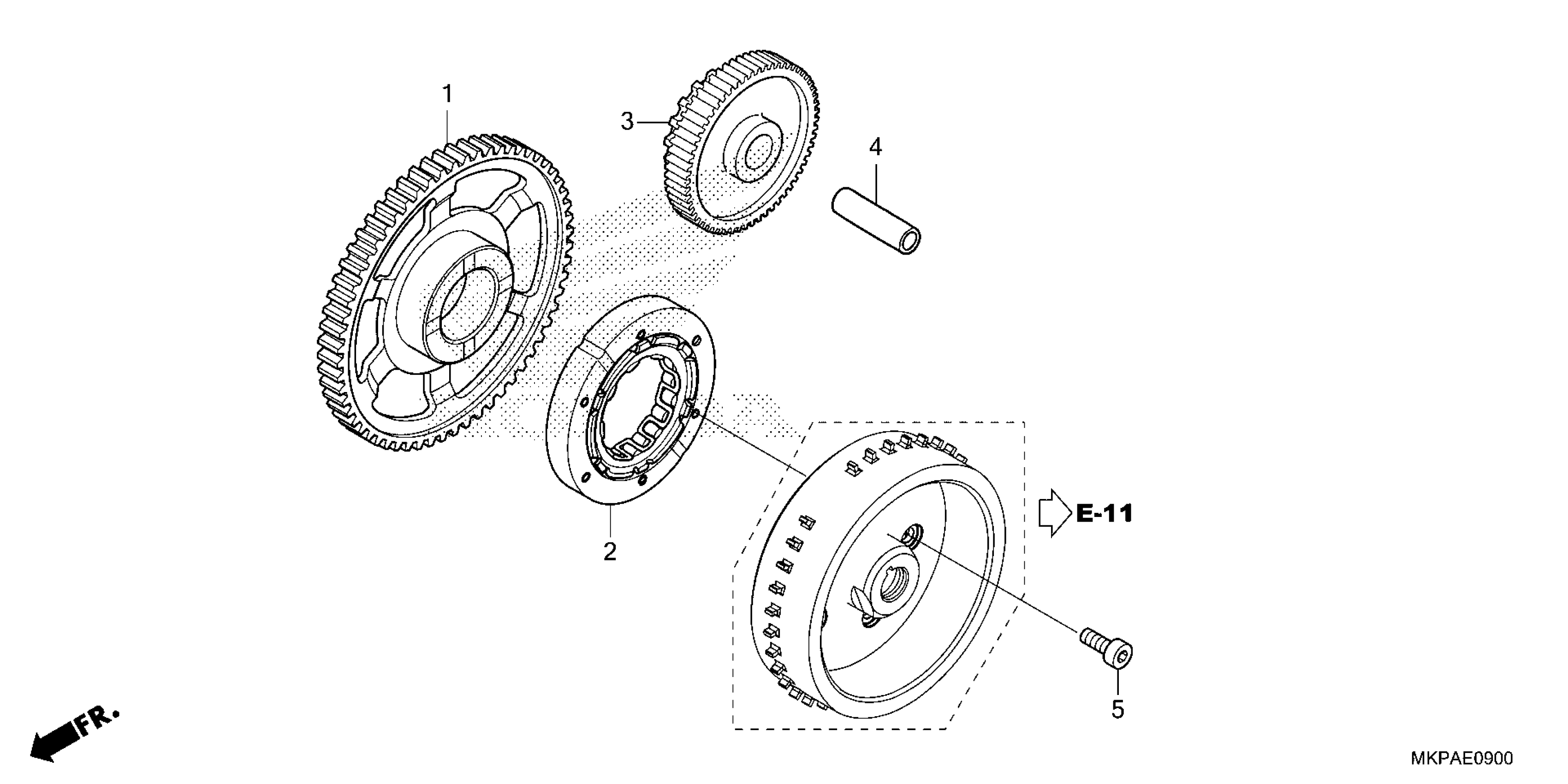 1
3
4
2
E-11
5
FR.
MKPAE0900