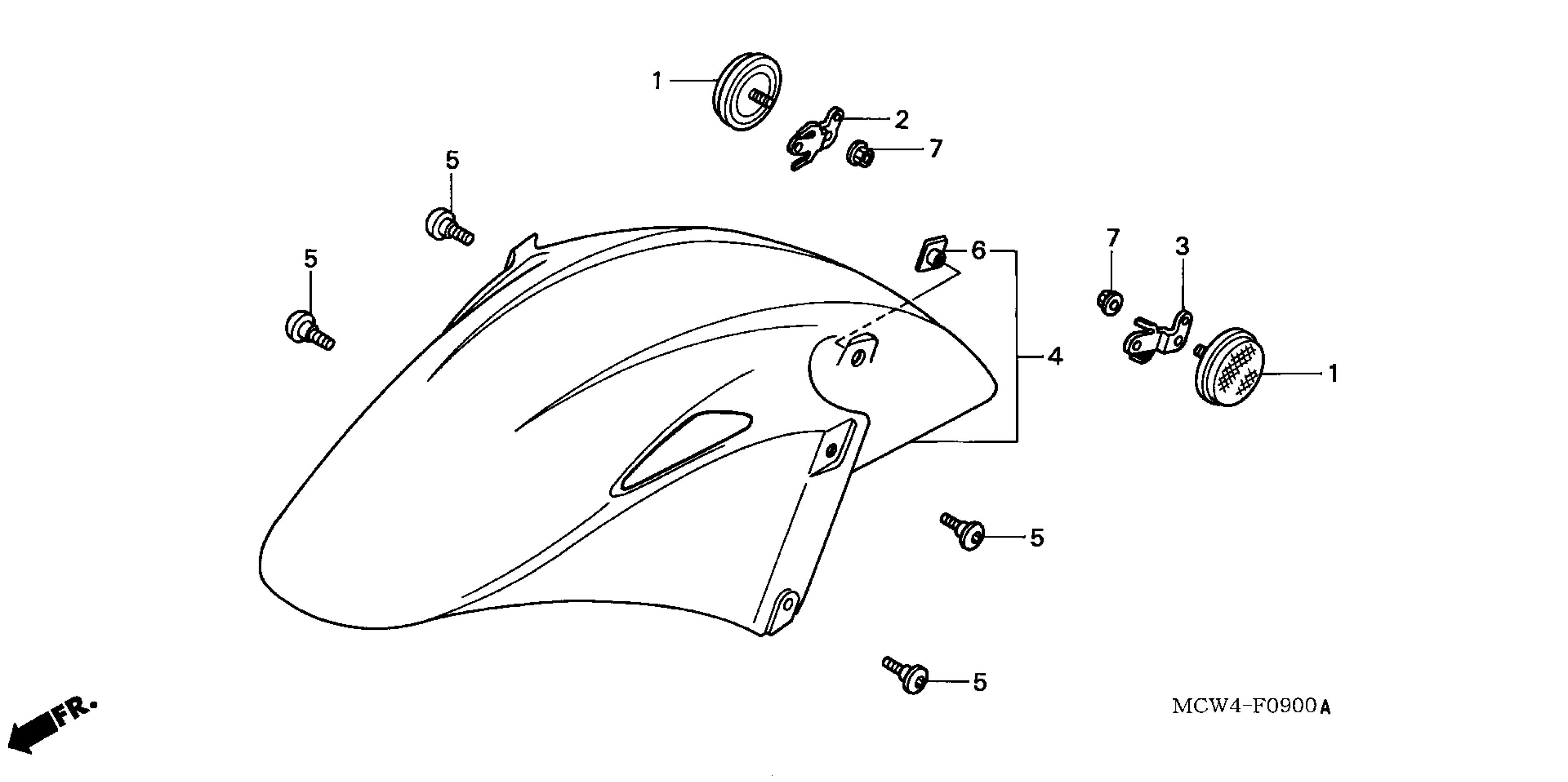 1
2
7
5
5
6
7
3
4
1
5
5
FR.
MCW4-F0900A