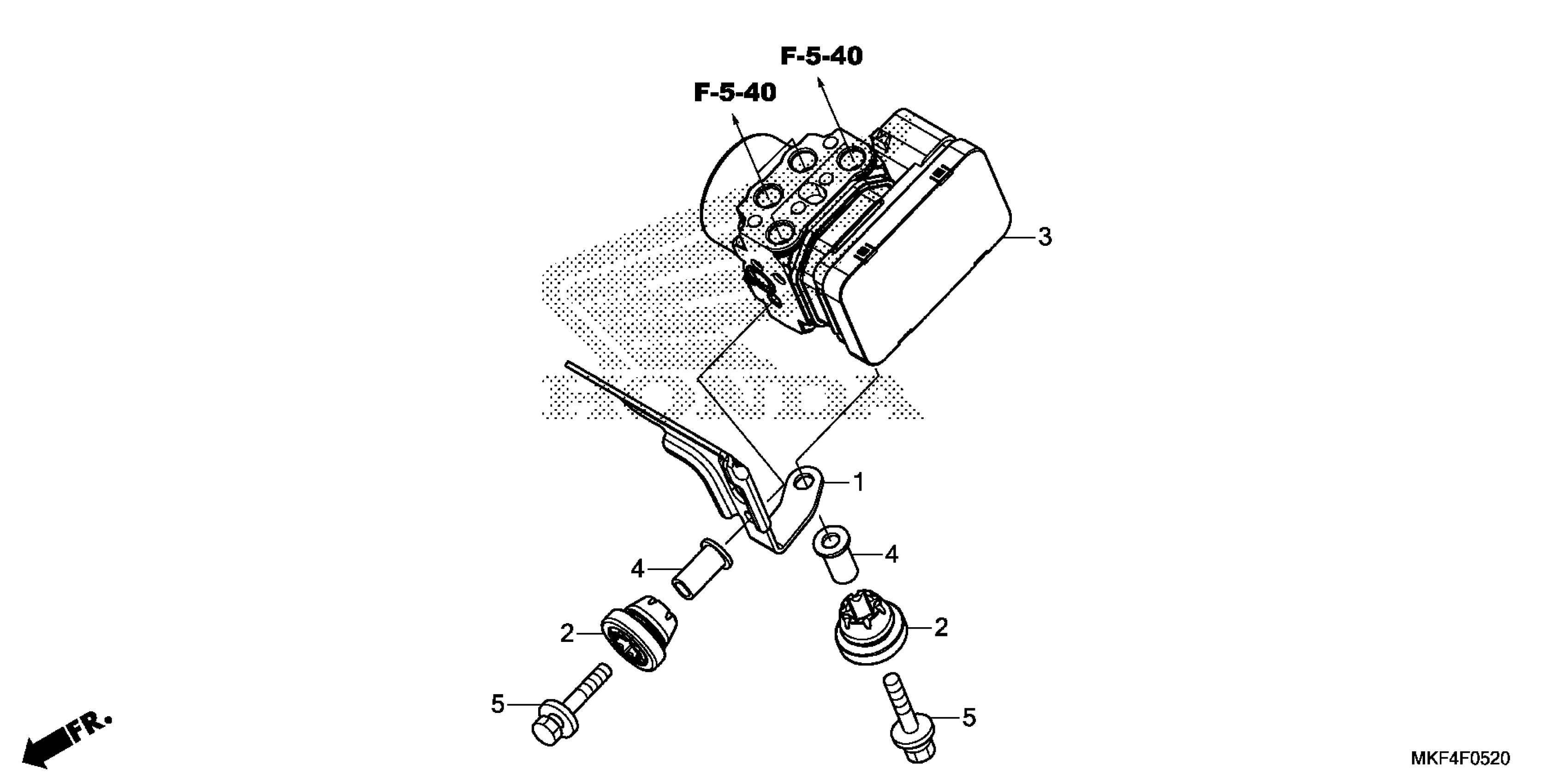 F-5-40
F-5-40
3
HONDA
1
4
4
2
2
5
5
FR.
MKF4F0520