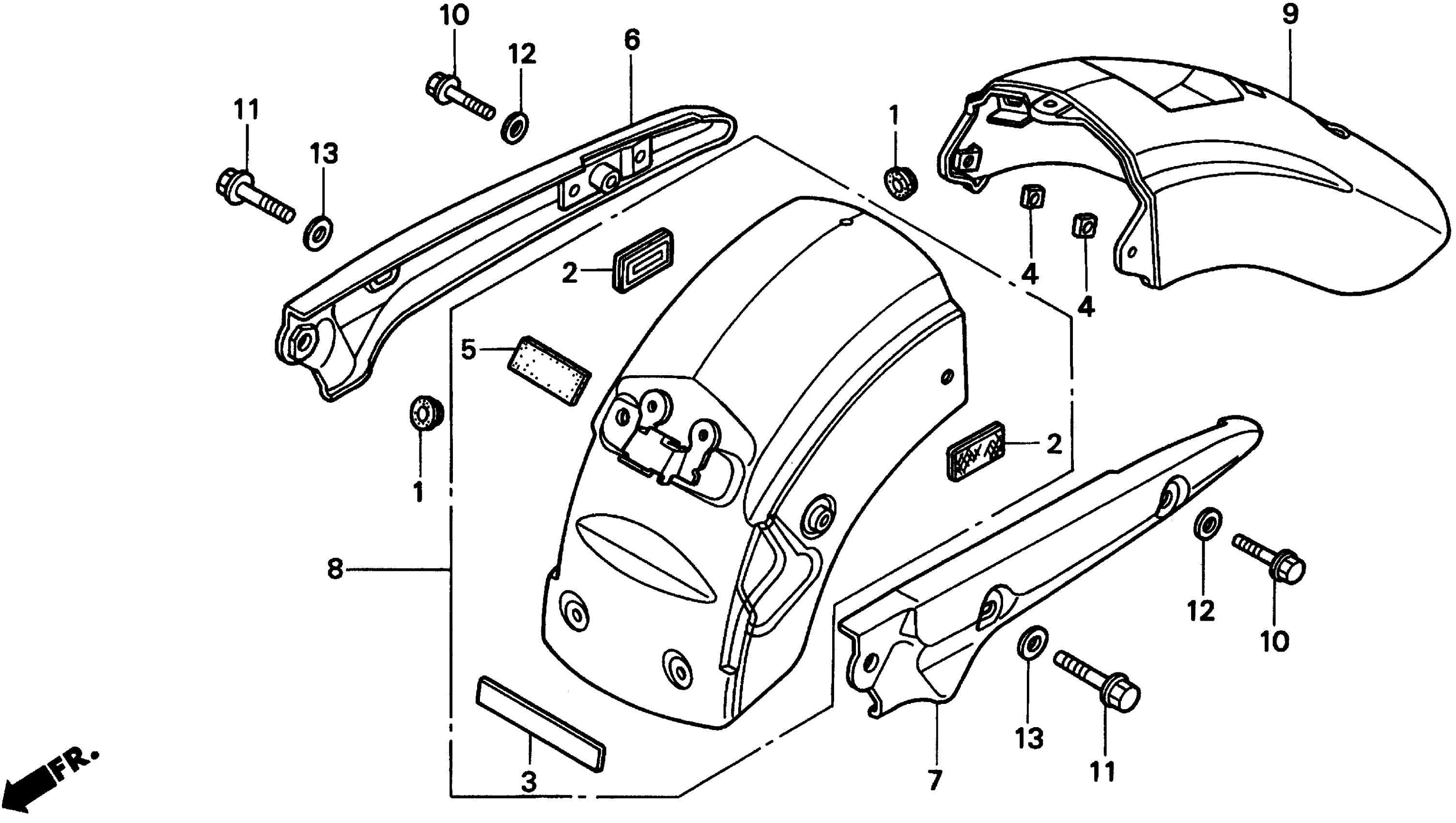 10
12
6
9
11
13
1
2
4
4
5
1
2
8
12
10
13
11
3
7
FR.