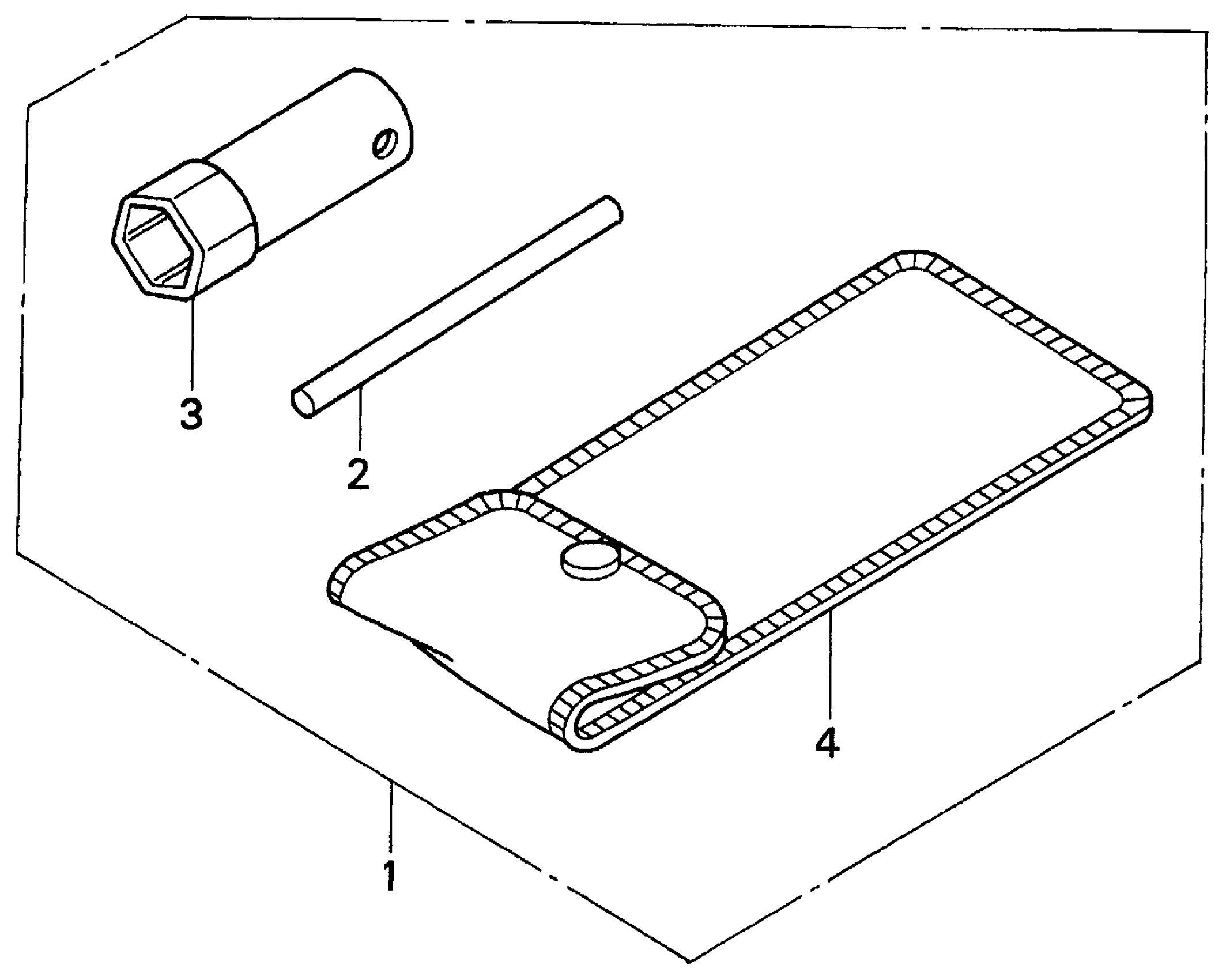 3
2
4
1