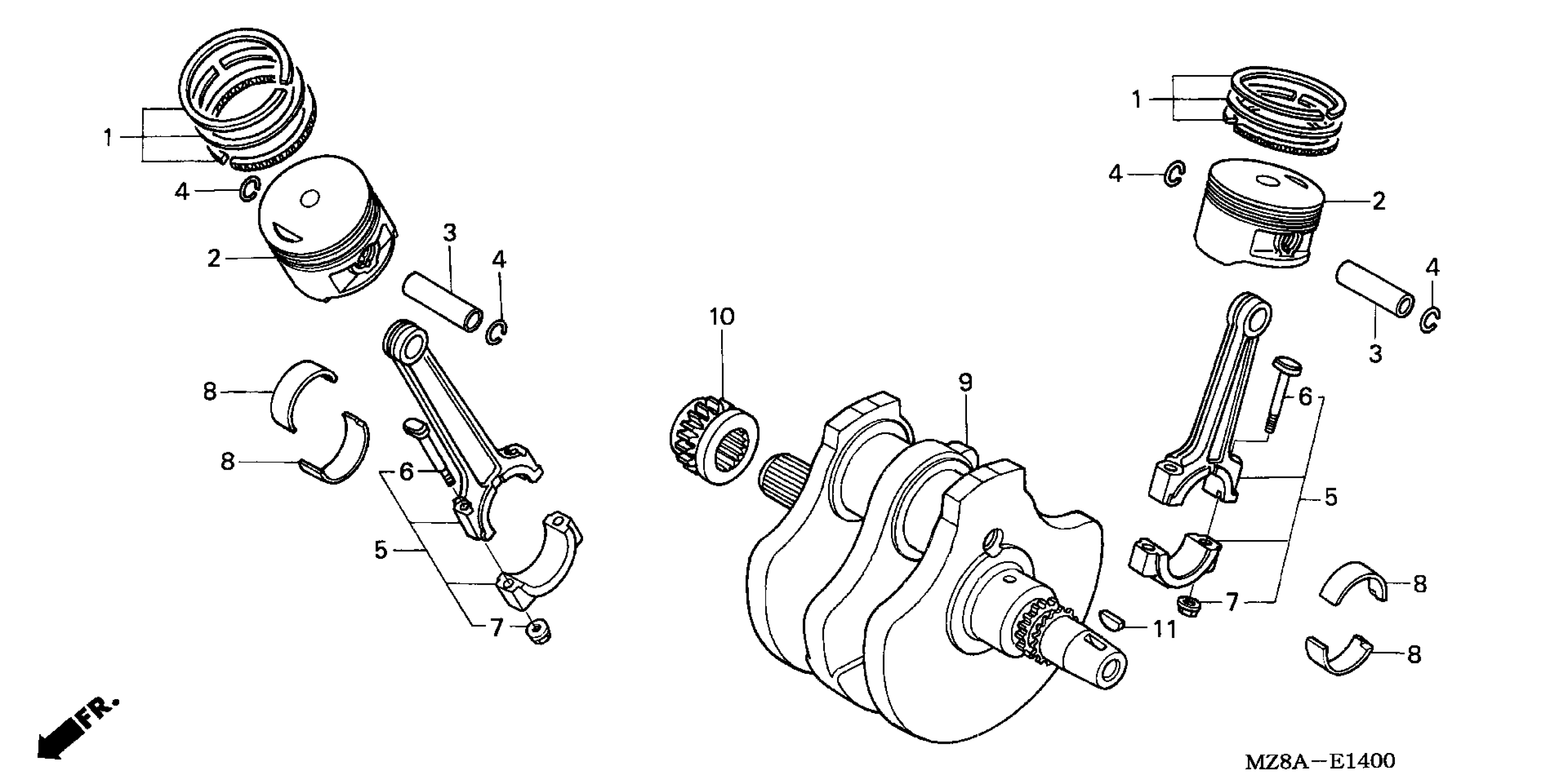 1
4
2
3
4
8
8
6
5
7
10
9
11
1
4
2
4
3
6
5
7
8
8
FR.
MZ8A—E1400