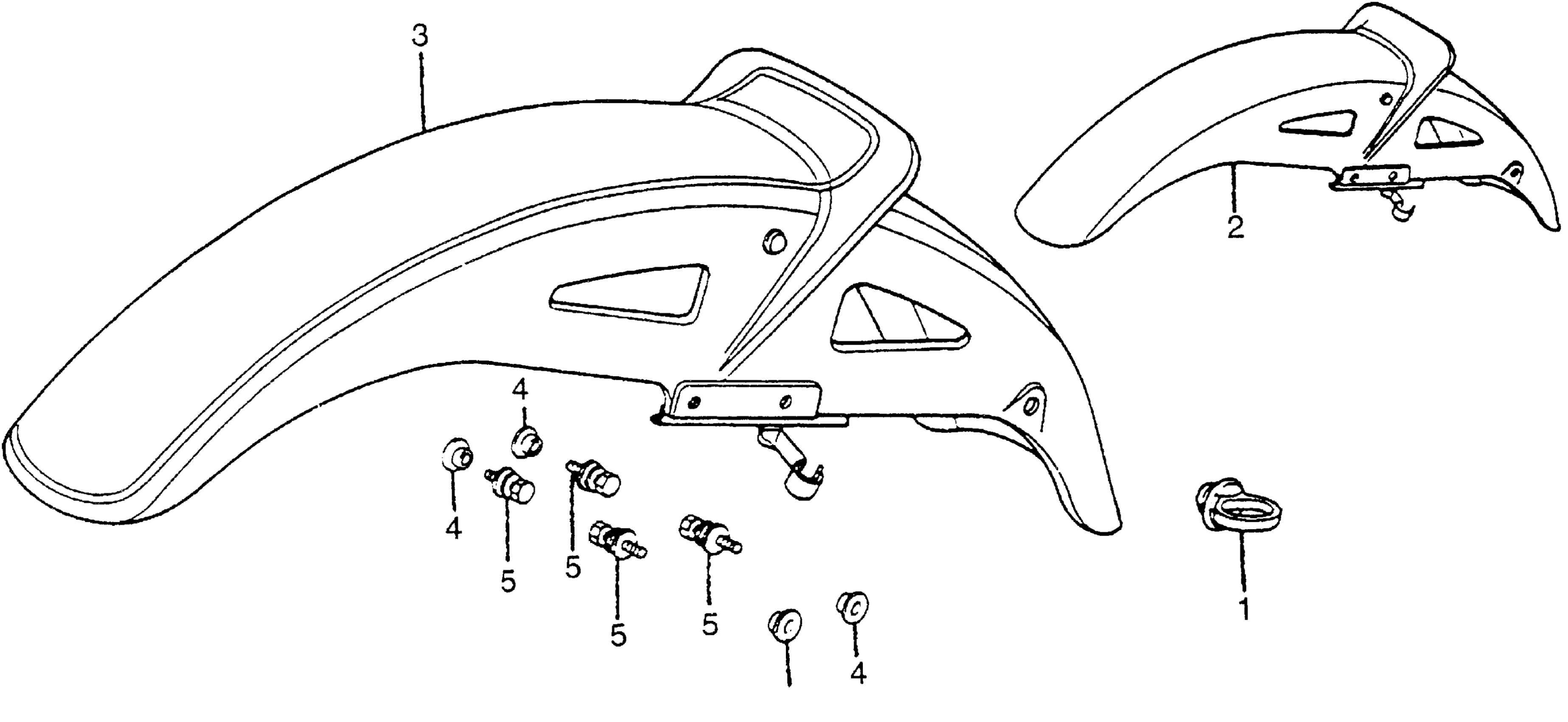 3
2
4
4
5
5
5
5
1
4