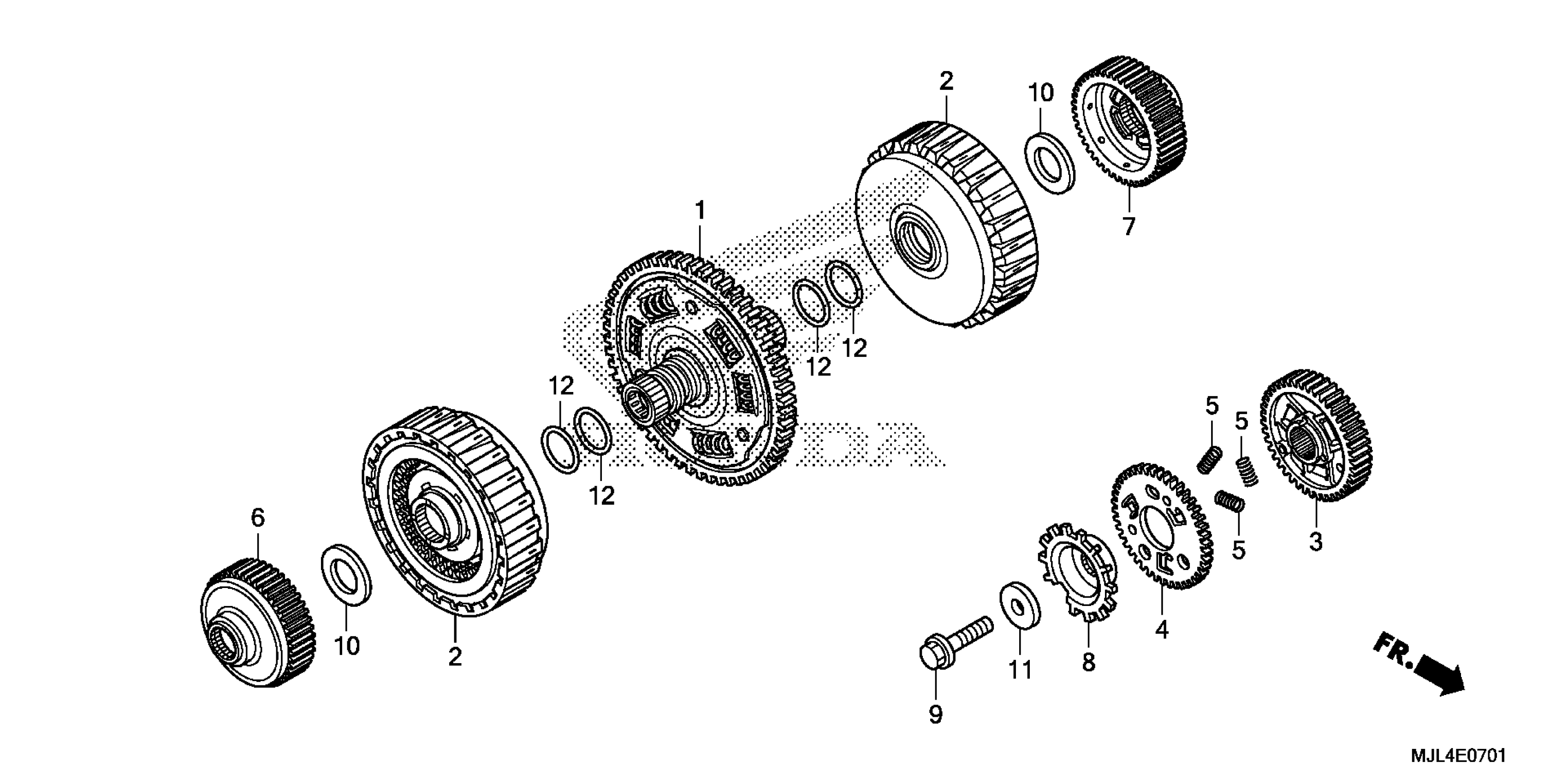 2
10
7
1
12
12
12
12
5
5
5
3
6
10
2
4
8
11
9
FR.
MJL4E0701