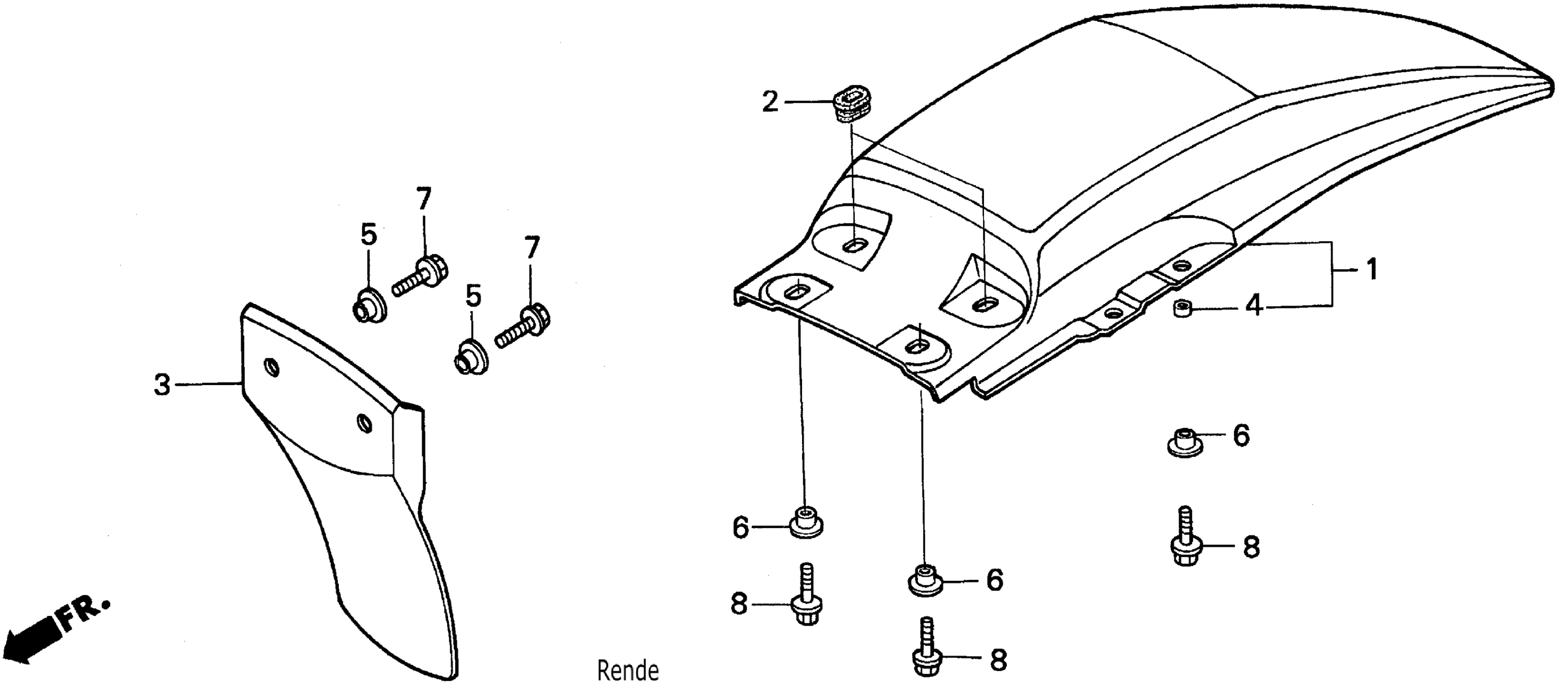 2
7
5
7
5
1
4
3
6
6
8
6
8
8
FR.
Rende