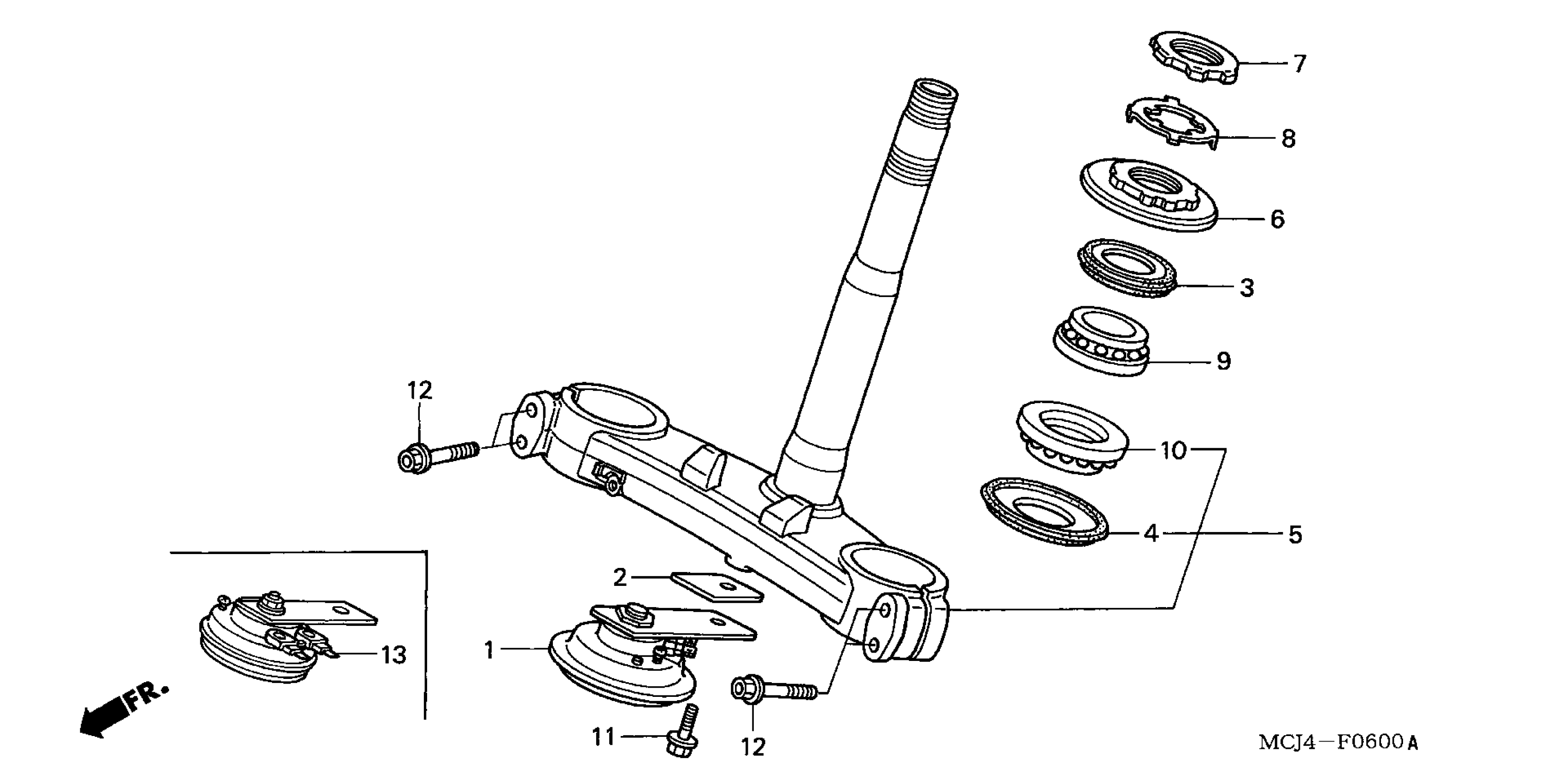 7
8
6
3
9
12
10
4
5
2
13
1
FR.
11
12
MCJ4—F0600A