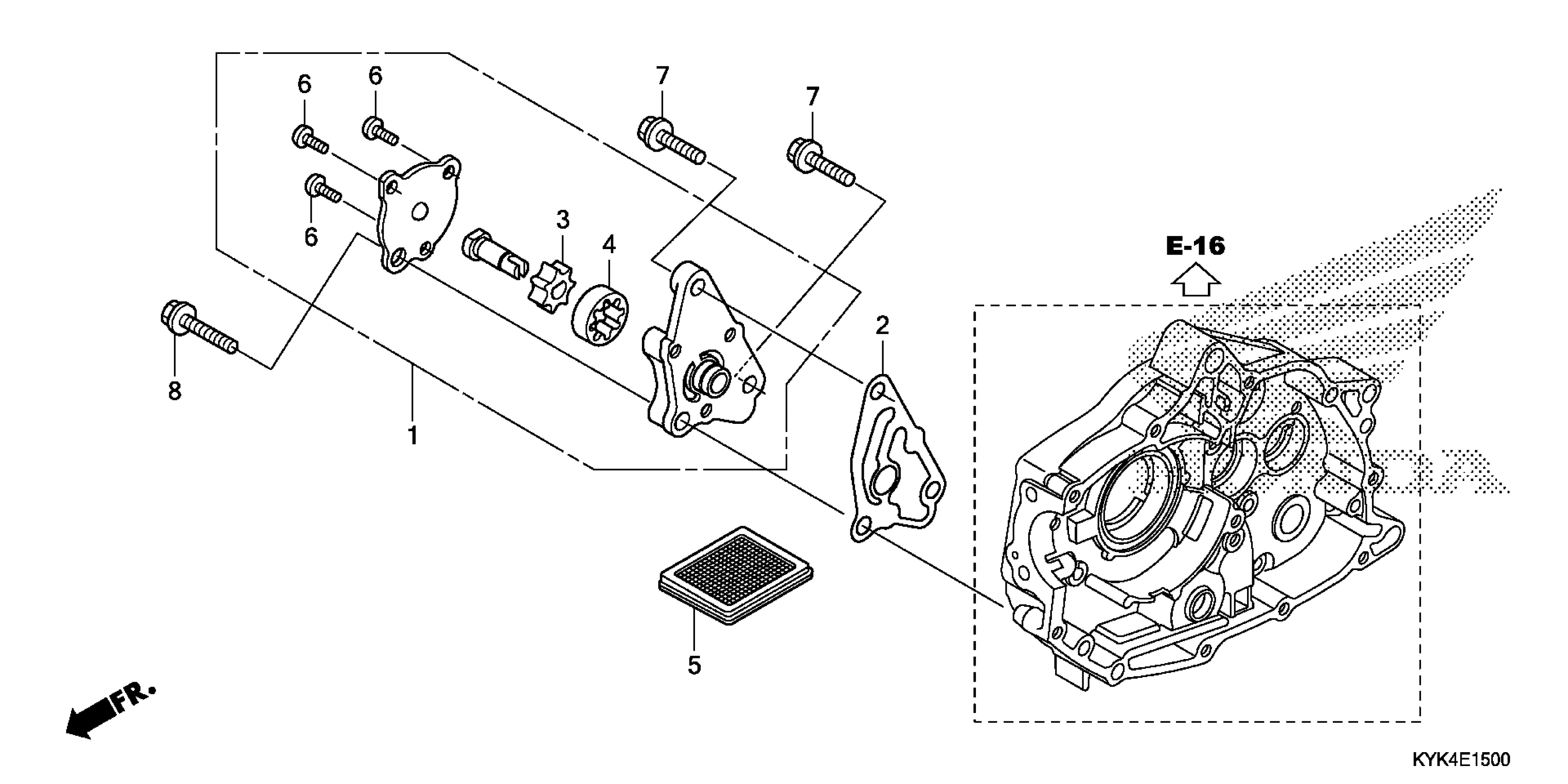 6
6
7
7
6
3
4
E-16
2
8
1
5
FR.
KYK4E1500