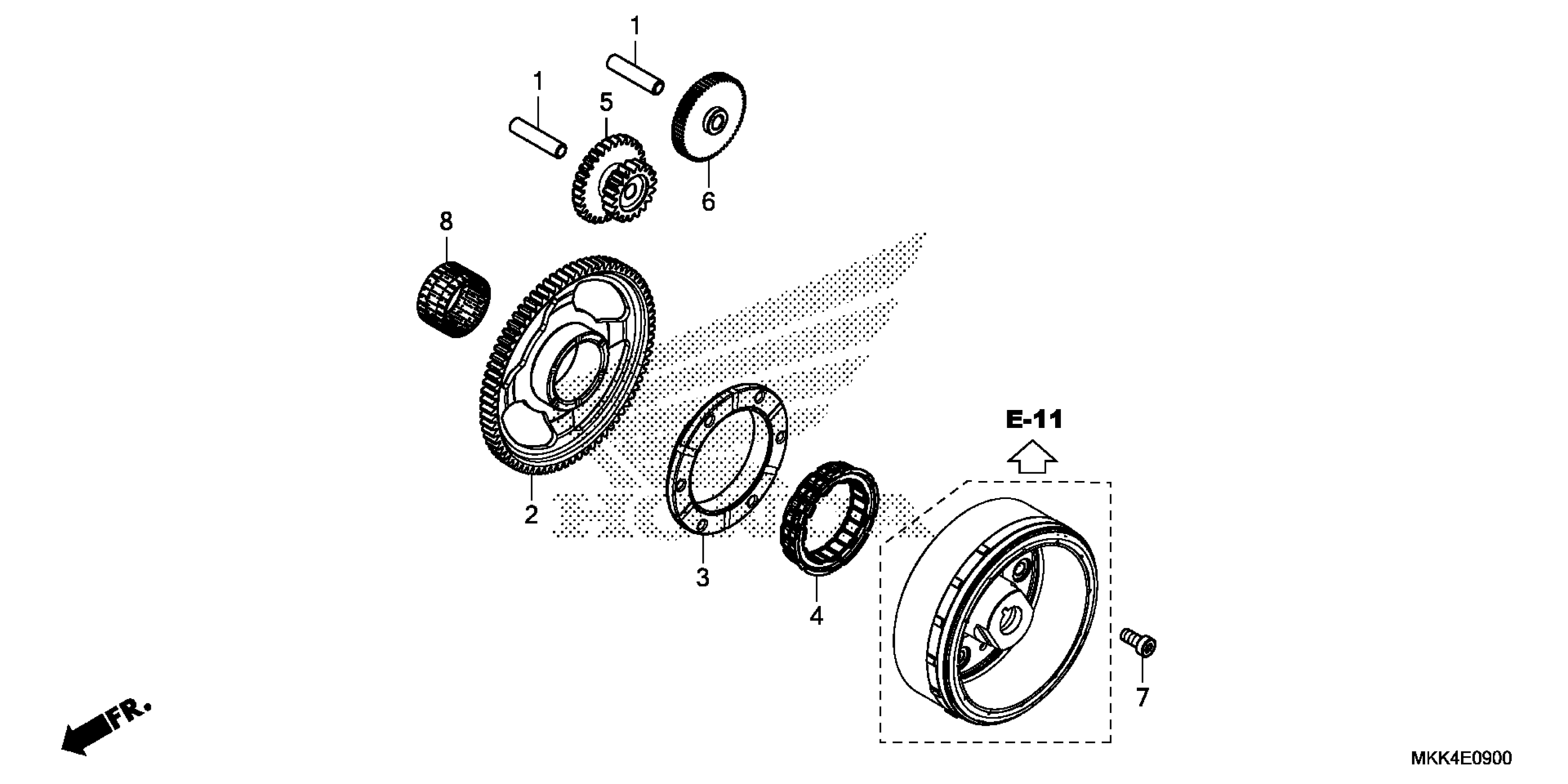 1
1
5
6
8
2
3
4
E-11
7
FR.
MKK4E0900