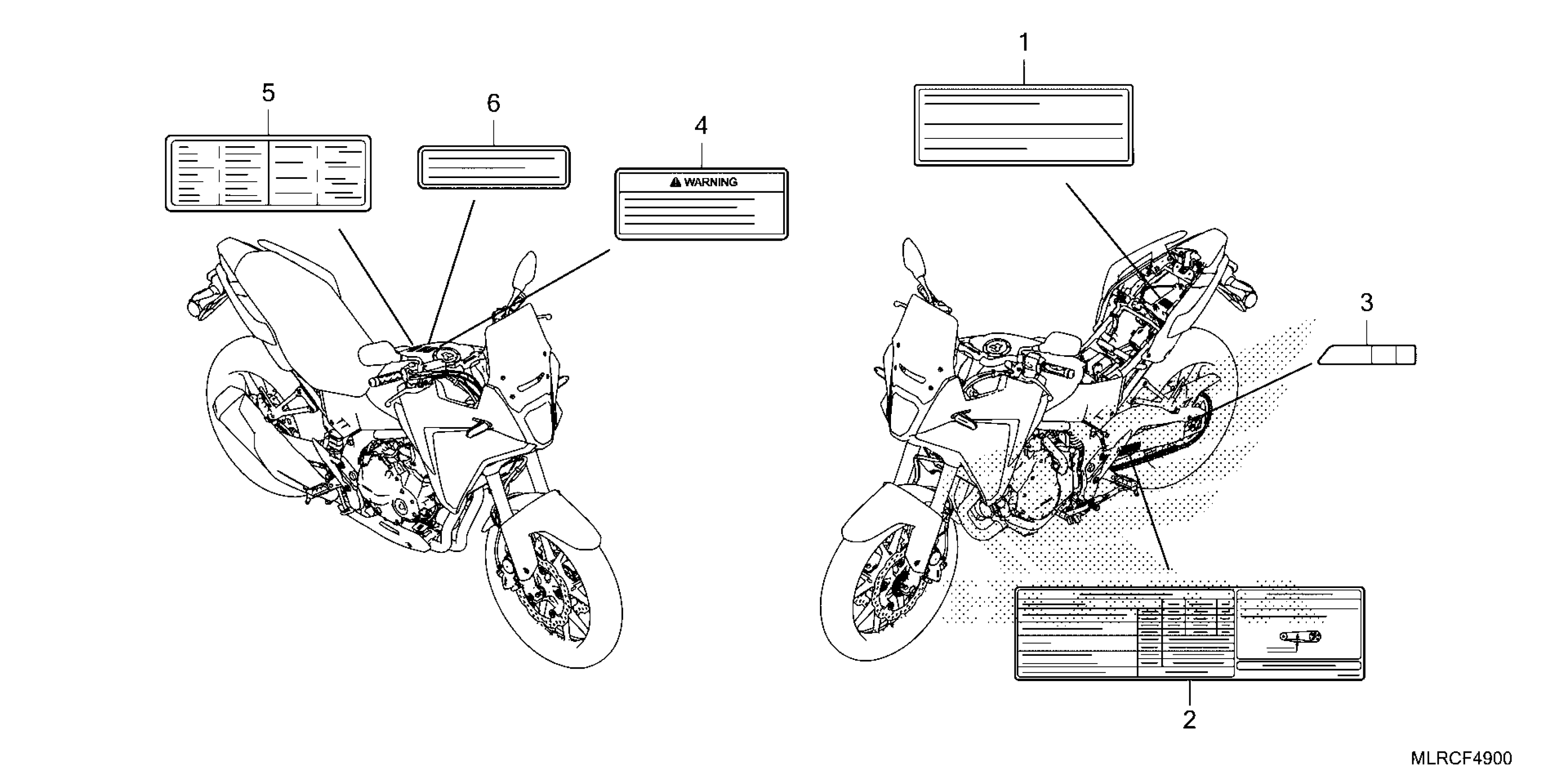 5

6

4

WARNING

1

3

2

MLRCF4900