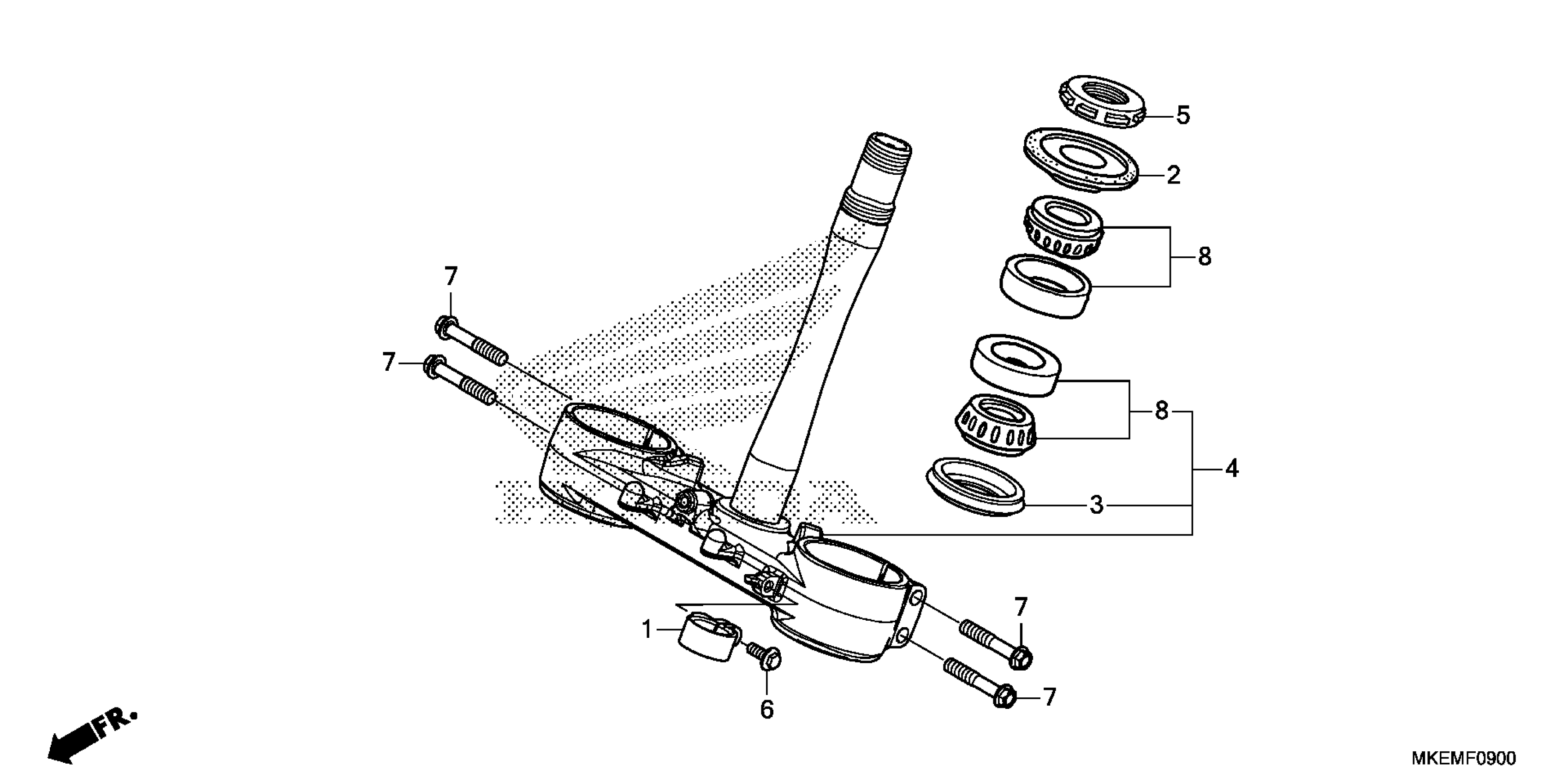 5
2
8
7
7
8
4
3
7
1
6
7
FR.
MKEMF0900