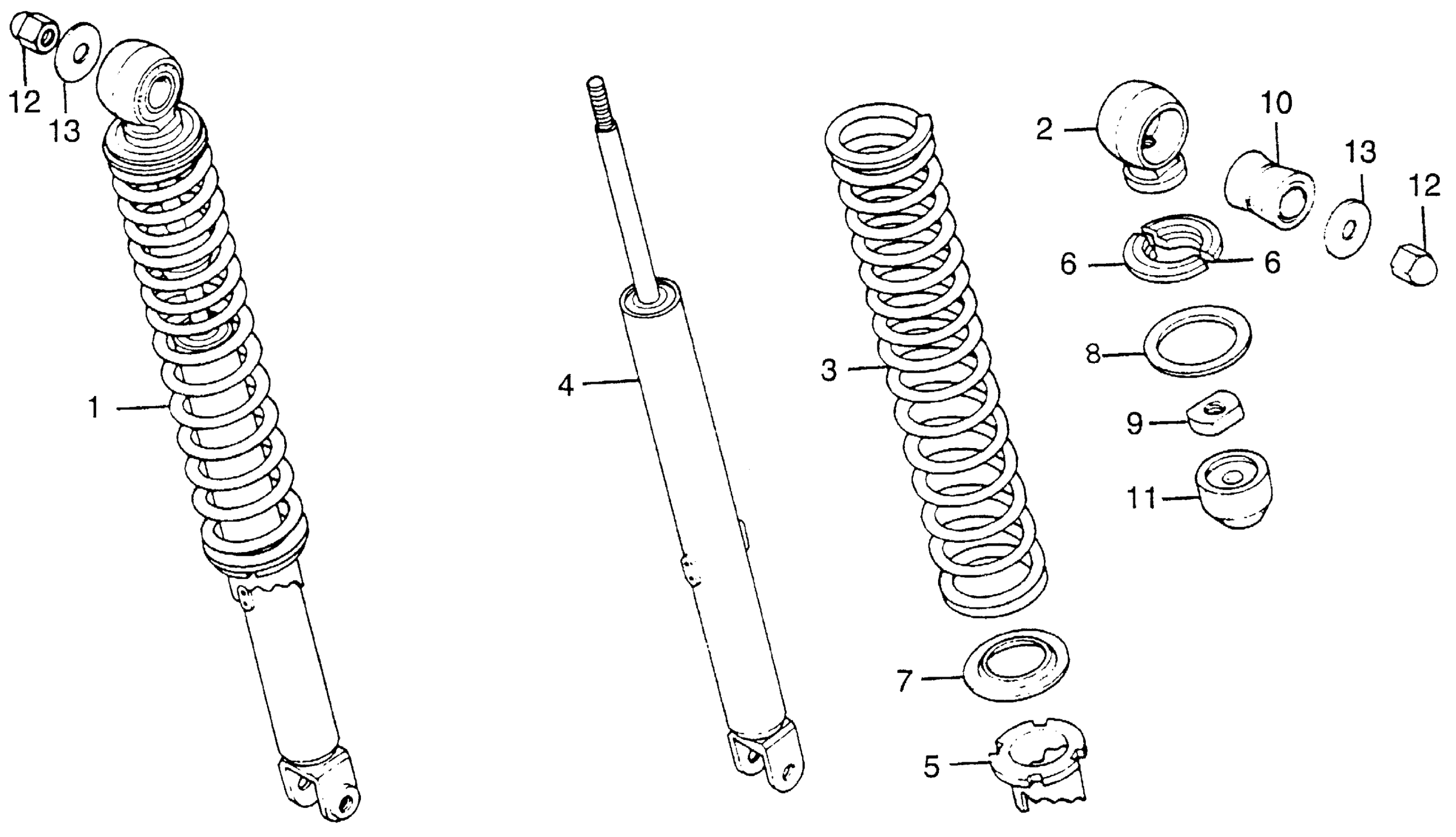 12
13
1
4
3
2
10
13
12
6
6
8
9
11
7
5