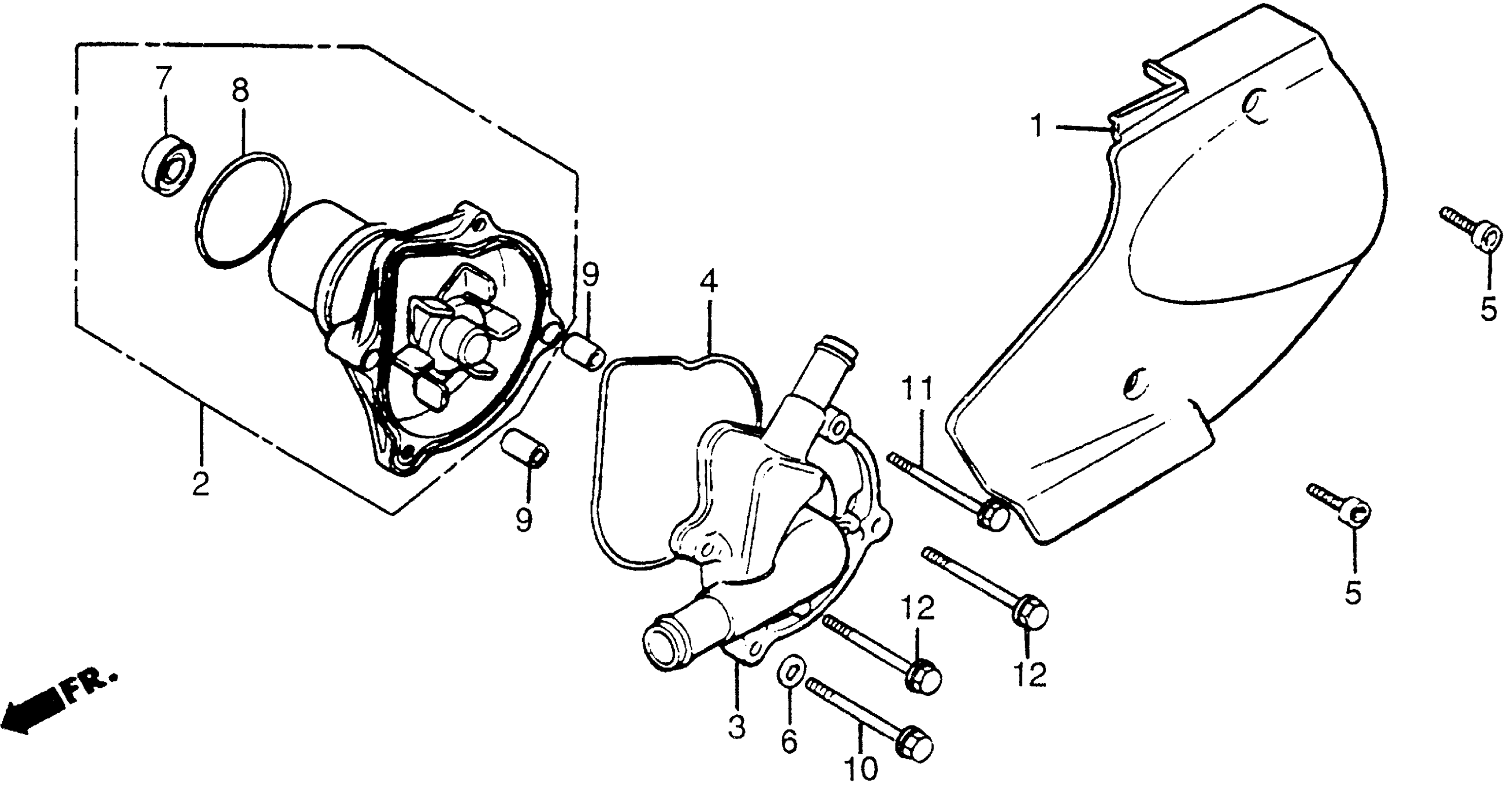 7
8
1
5
9
4
11
2
9
5
12
12
FR.
3
6
10