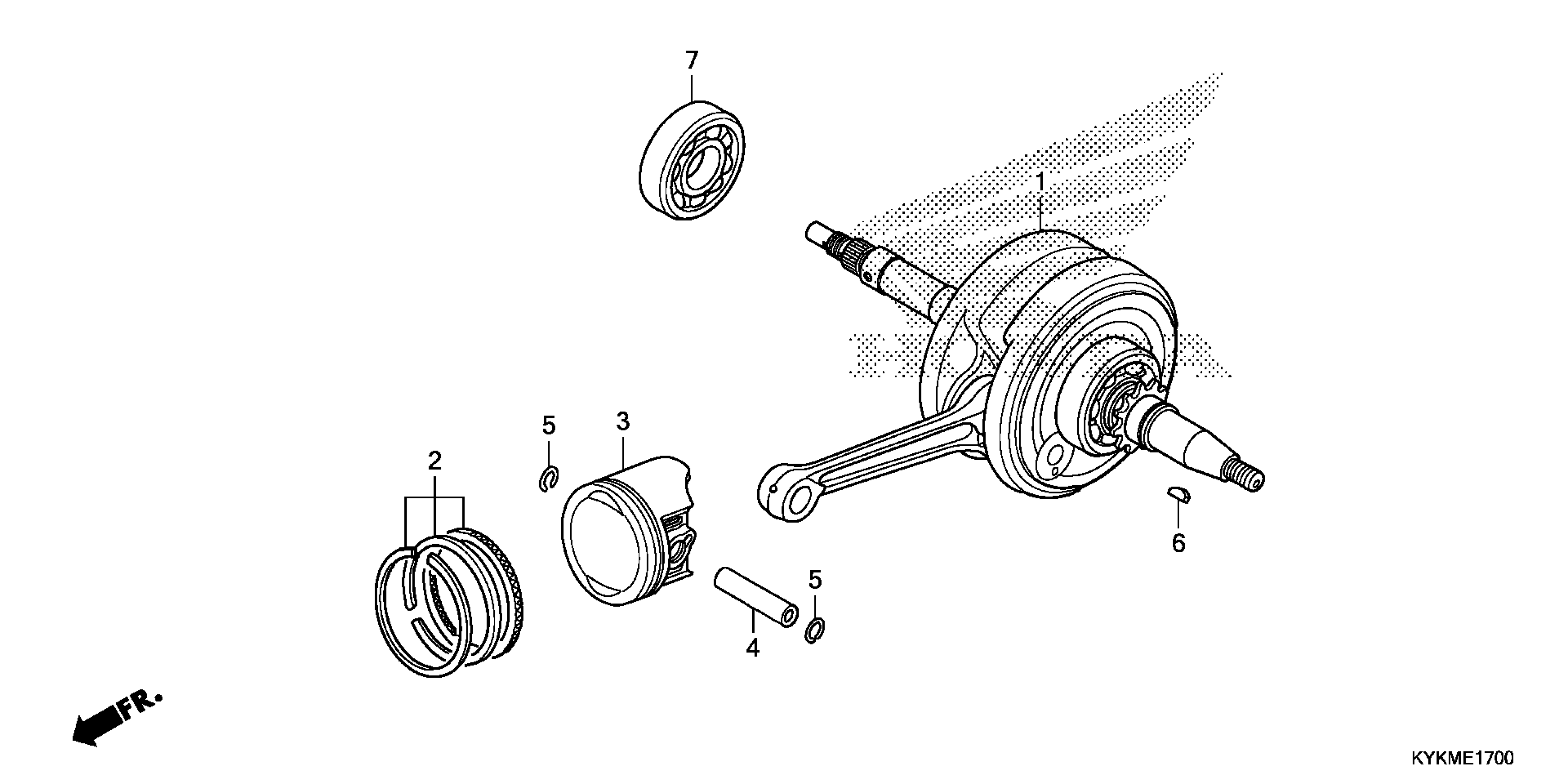 7

1

5

3

2

6

5

4

FR.

KYKME1700