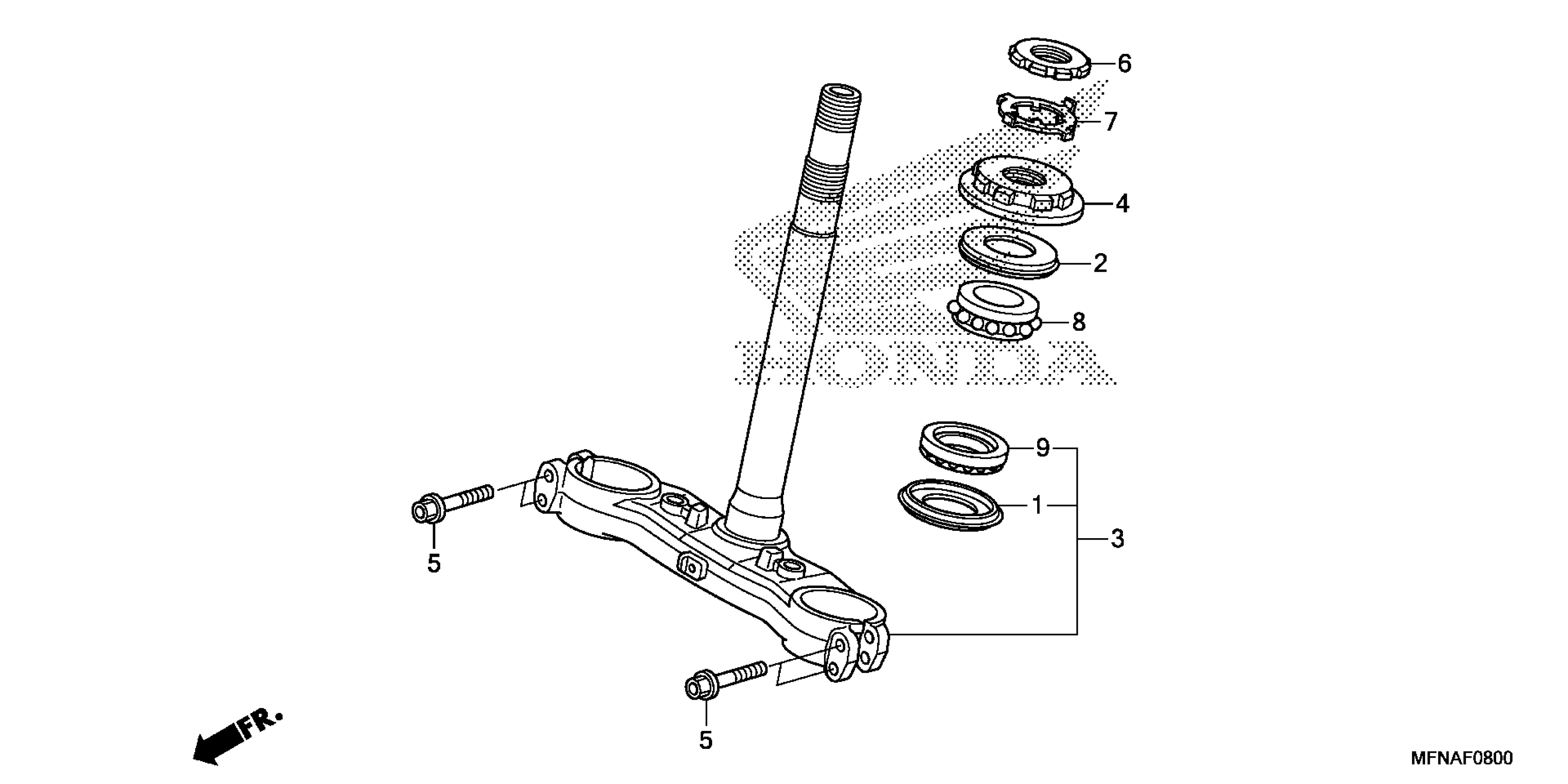 6
7
4
2
8
HONDA
9
1
3
5
5
FR.
MFNAF0800