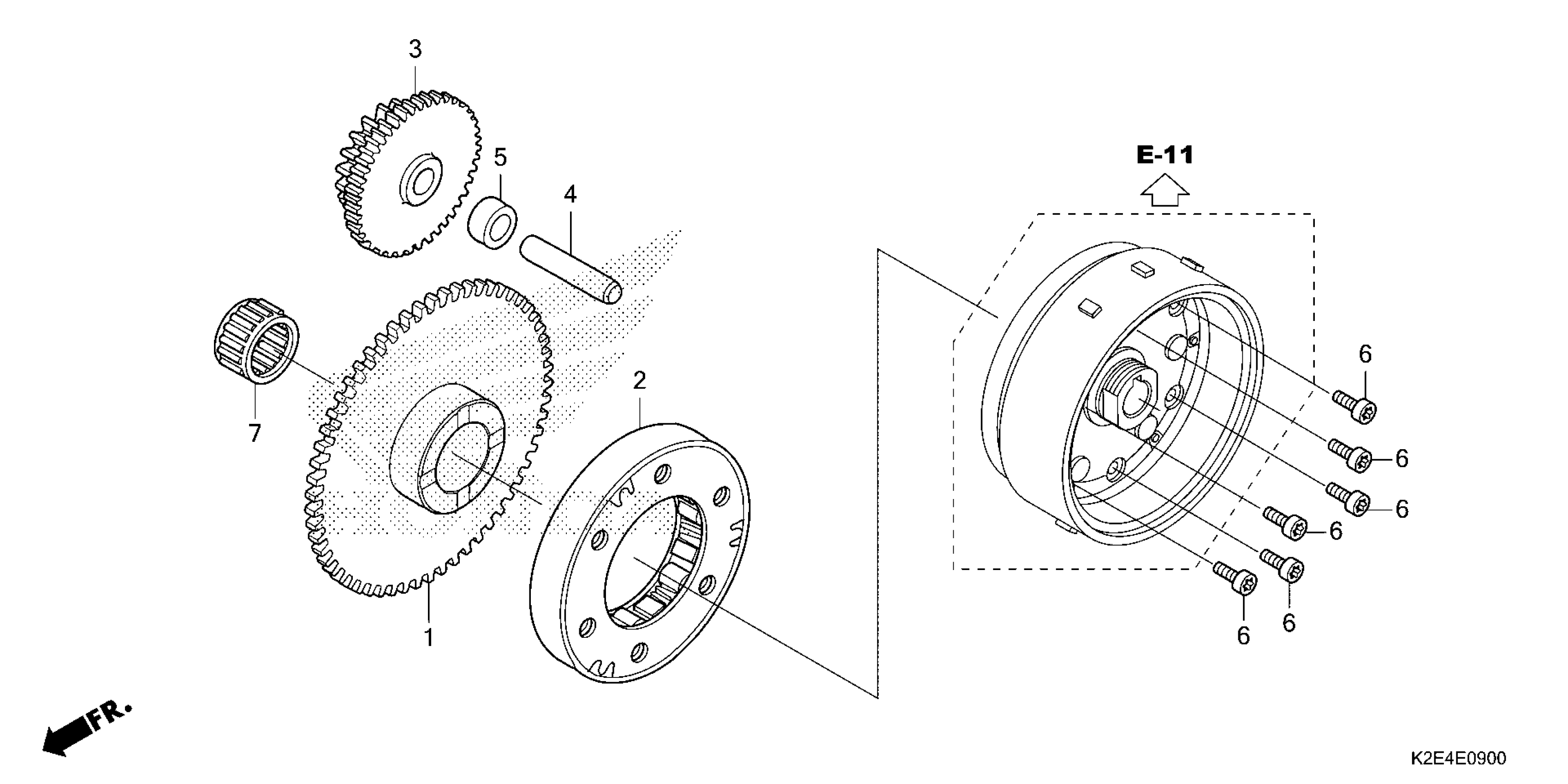 3
5
4
E-11
7
2
6
6
6
6
6
6
1
FR.
K2E4E0900