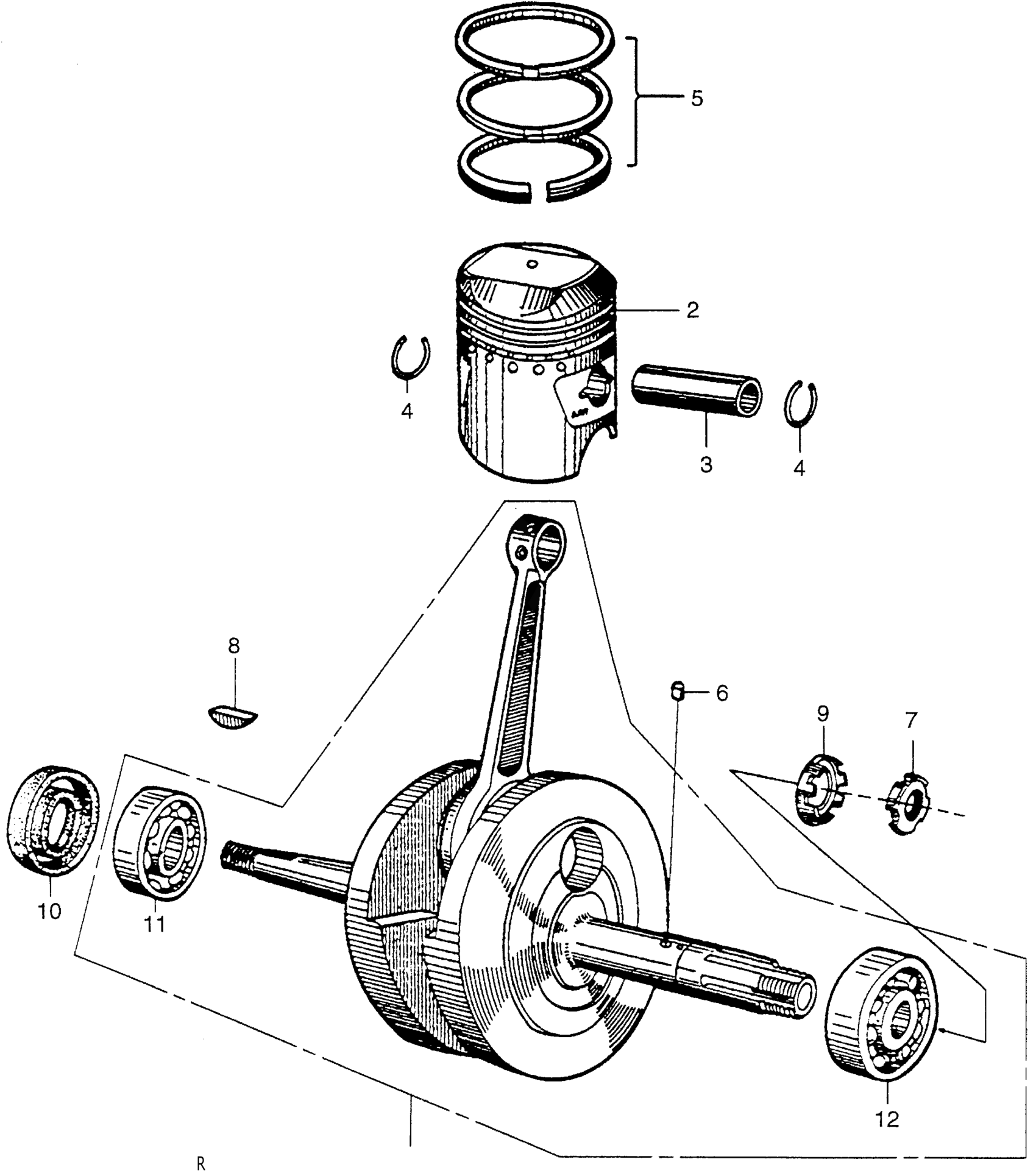 5
2
4
3
4
8
6
9
7
10
11
12
R