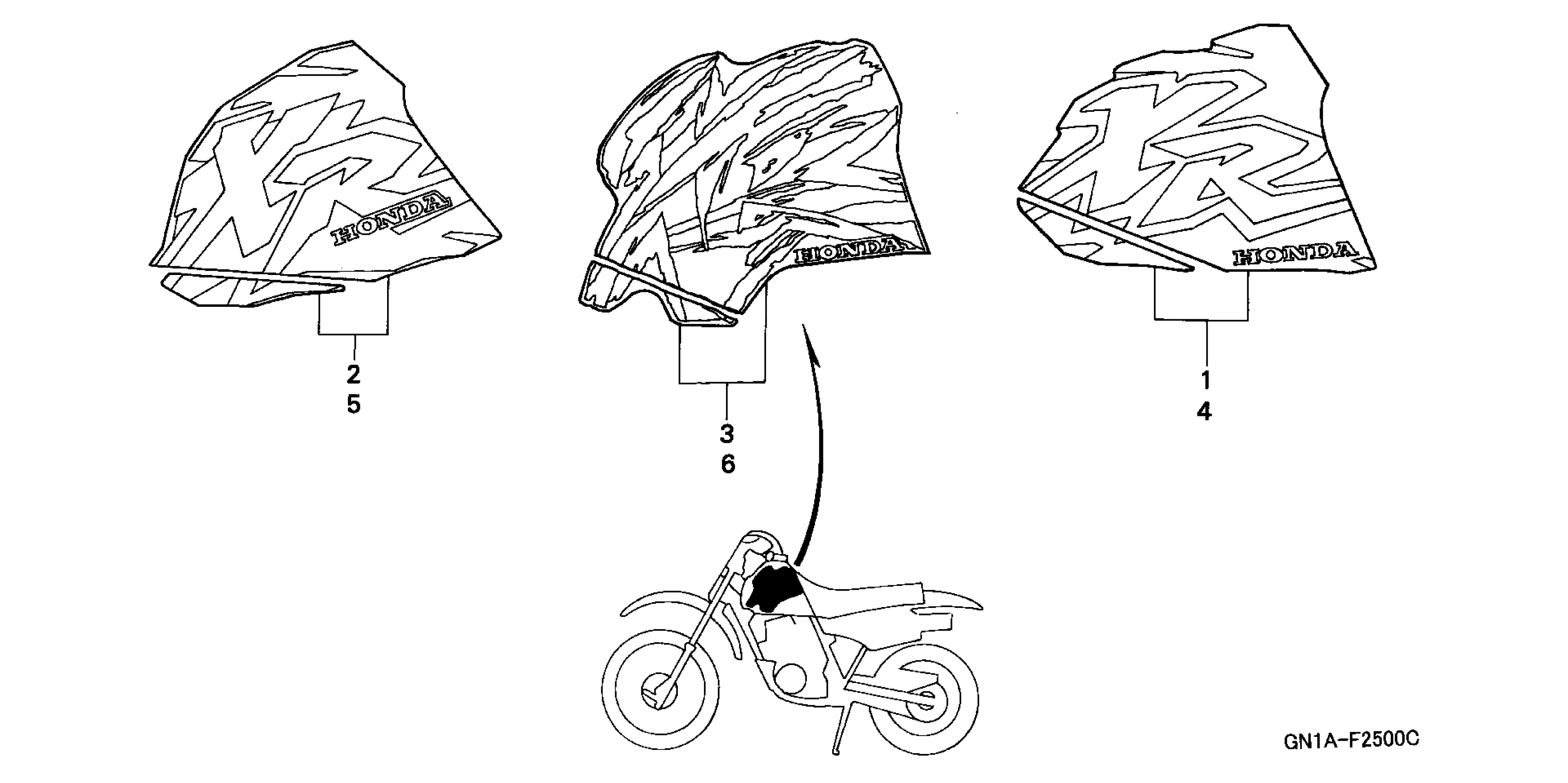 XR
HONDA
2
5

HONDA
3
6

XR
HONDA
1
4

GN1A-F2500C