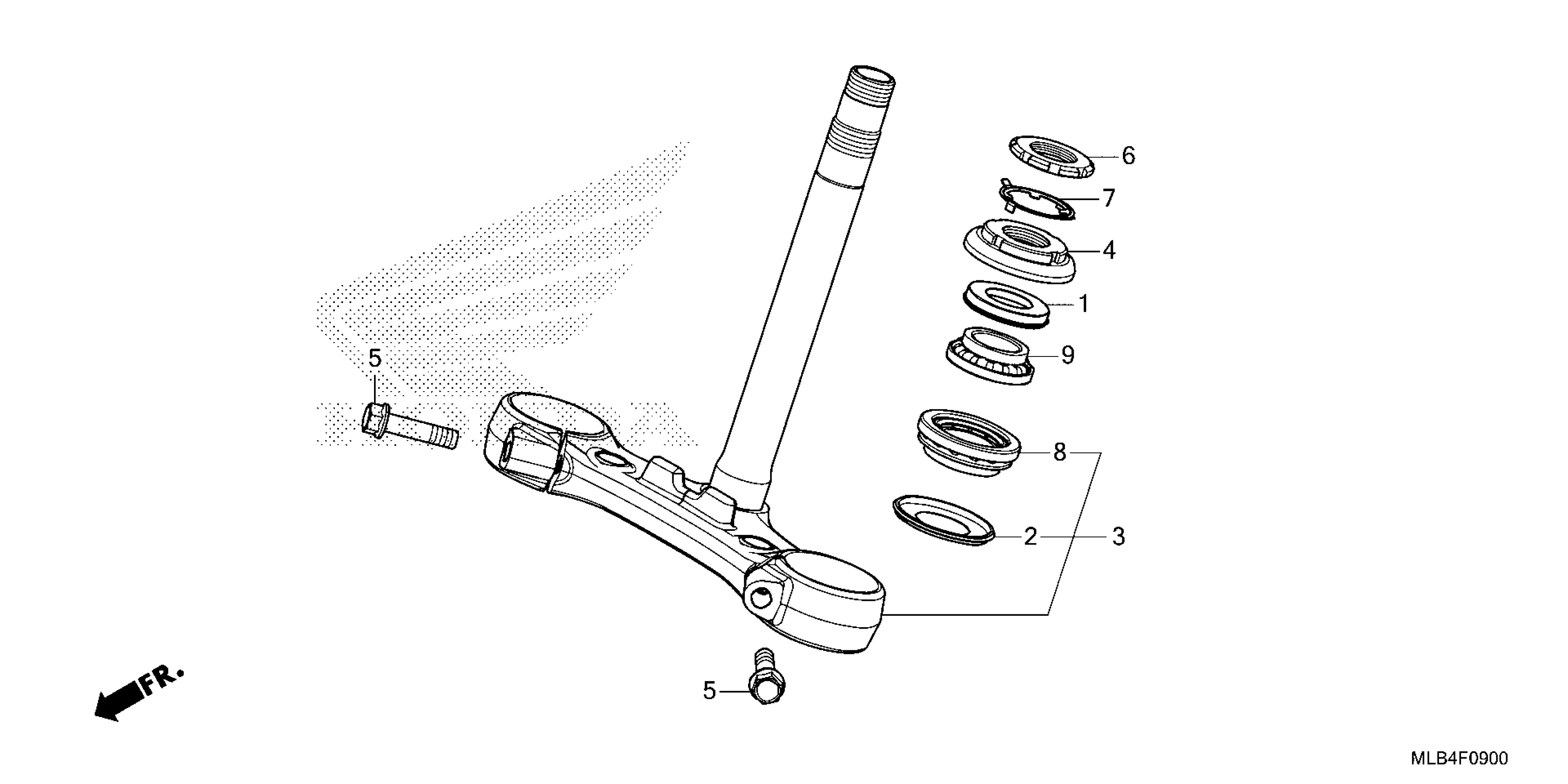 6
7
4
1
9
5
8
2
3
5
FR.
MLB4F0900